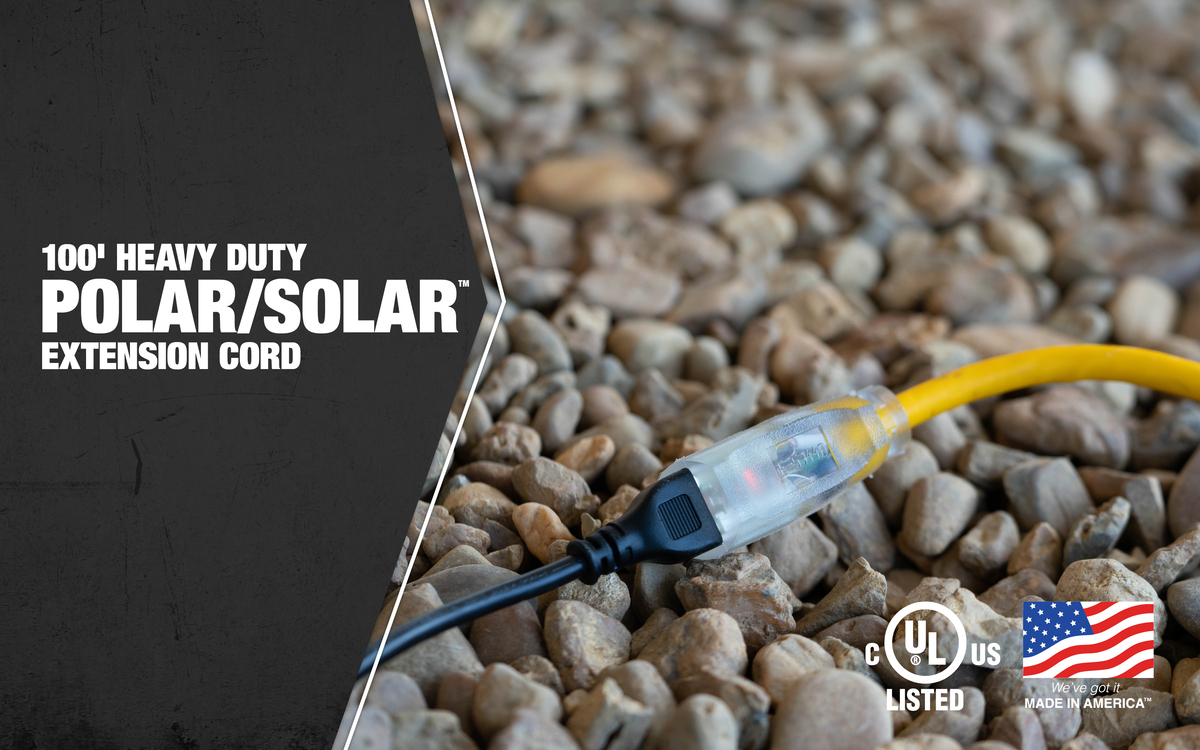 100' HEAVY DUTY
POLAR/SOLAR™
EXTENSION CORD

C UL US
LISTED

We've got it
MADE IN AMERICA™