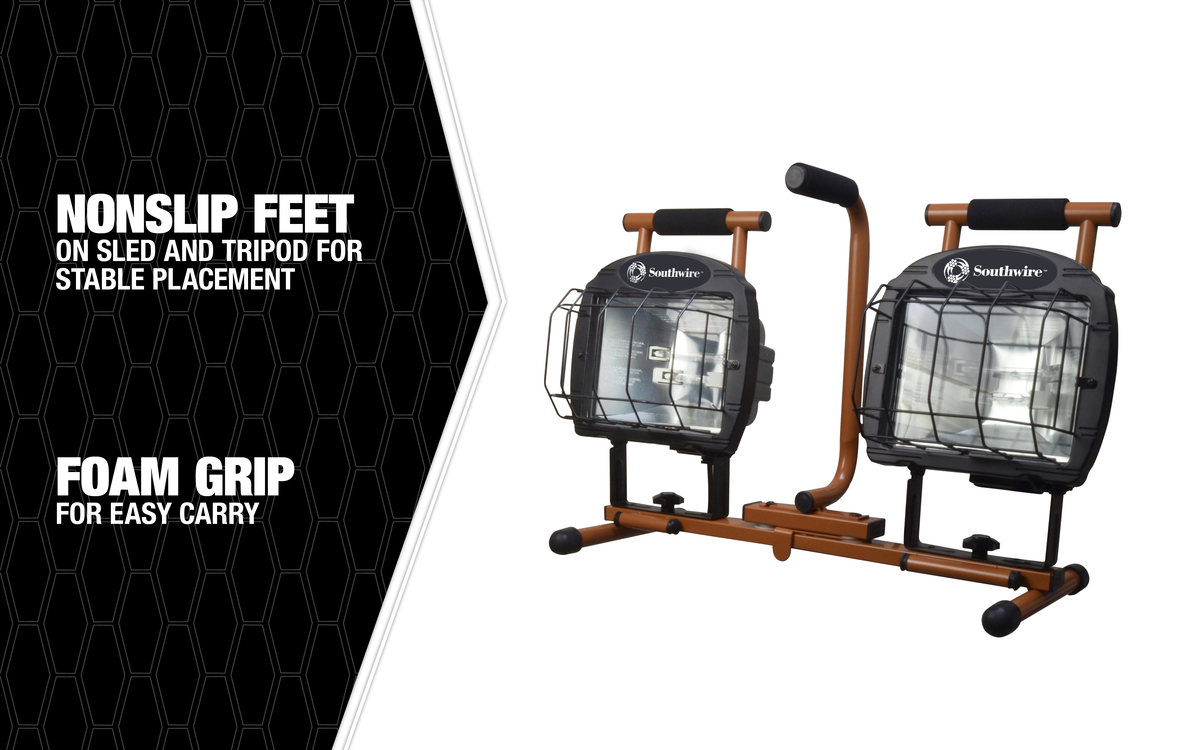 NONSLIP FEET
ON SLED AND TRIPOD FOR STABLE PLACEMENT

FOAM GRIP
FOR EASY CARRY

Southwire

Southwire