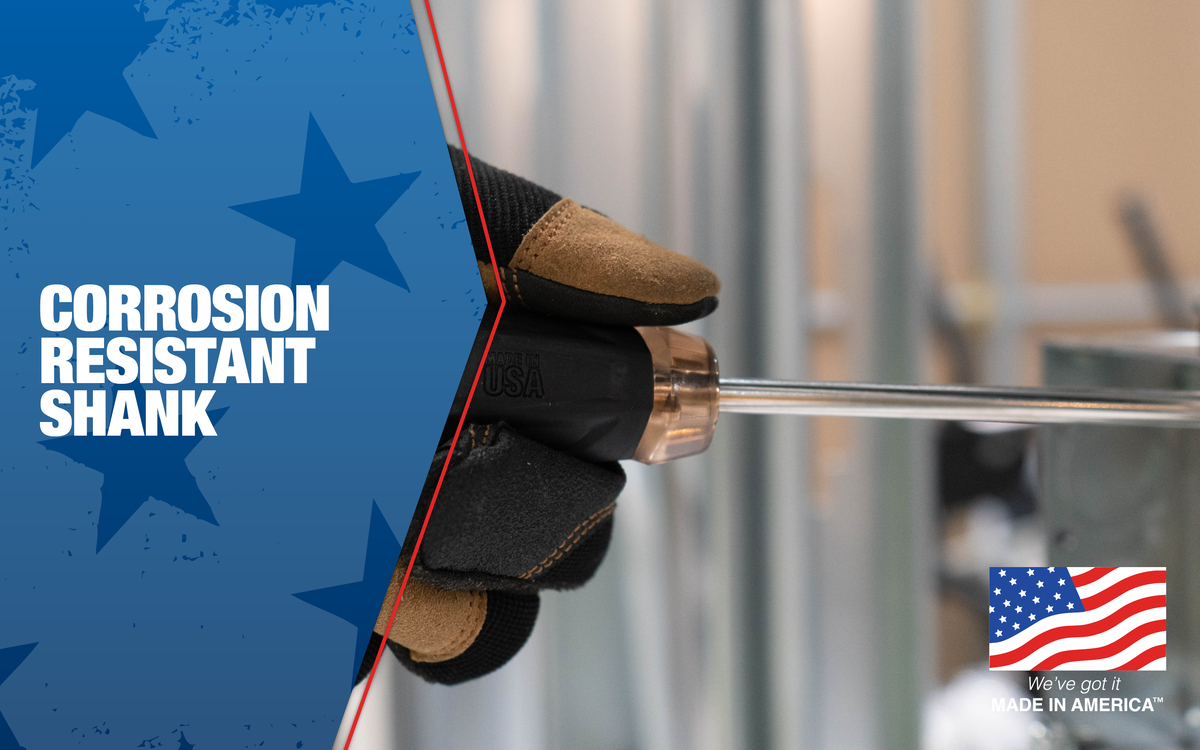 CORROSION RESISTANT SHANK

MADE IN USA

We've got it
MADE IN AMERICA™