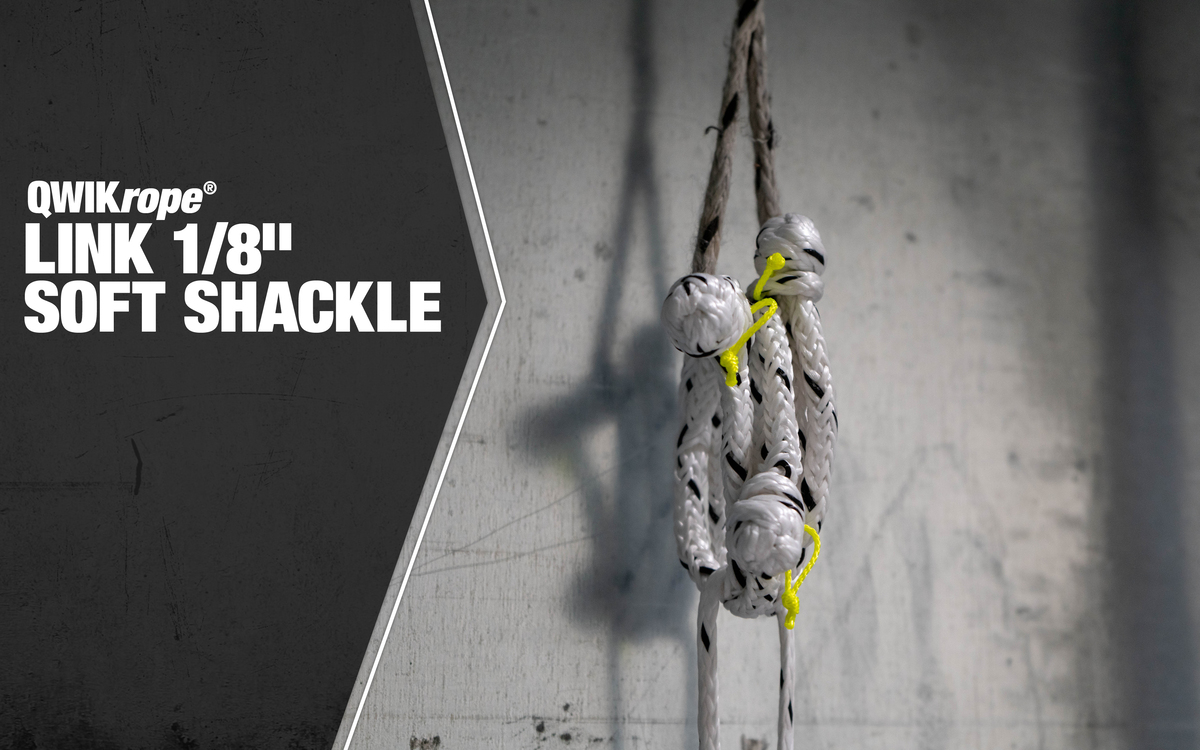 QWIKrope®
LINK 1/8"
SOFT SHACKLE