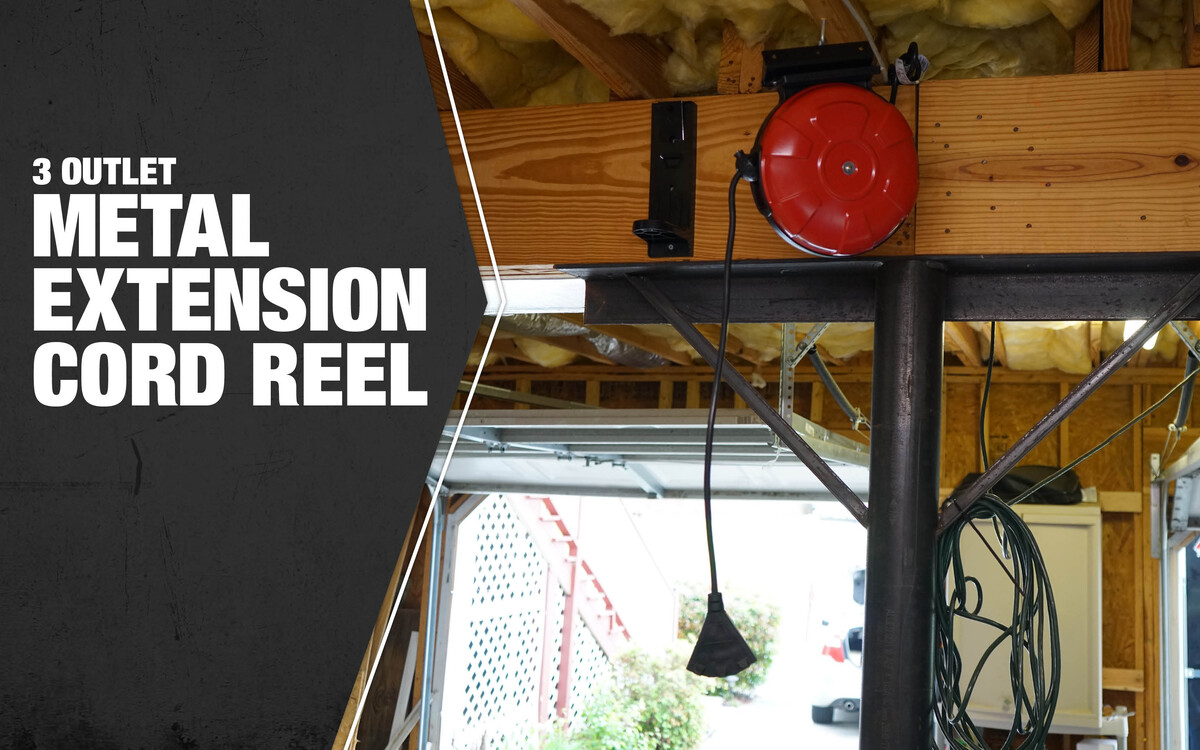 3 OUTLET
METAL EXTENSION CORD REEL