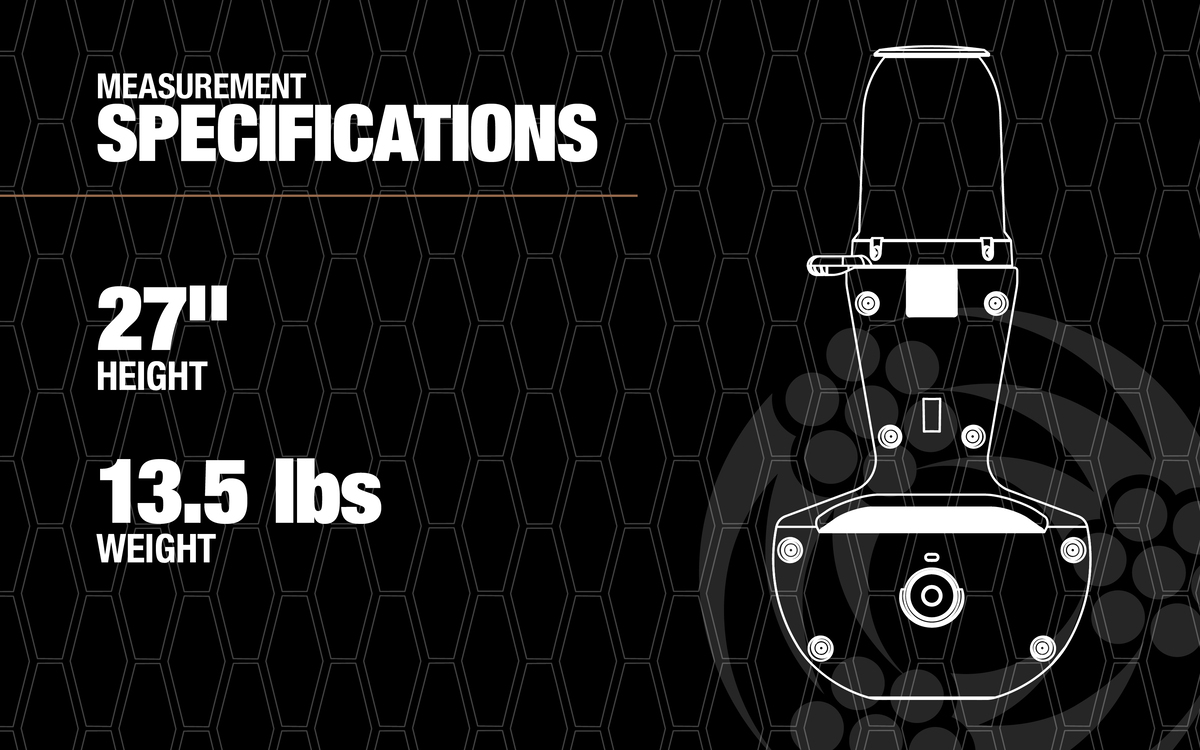 MEASUREMENT
SPECIFICATIONS

27"
HEIGHT

13.5 lbs
WEIGHT