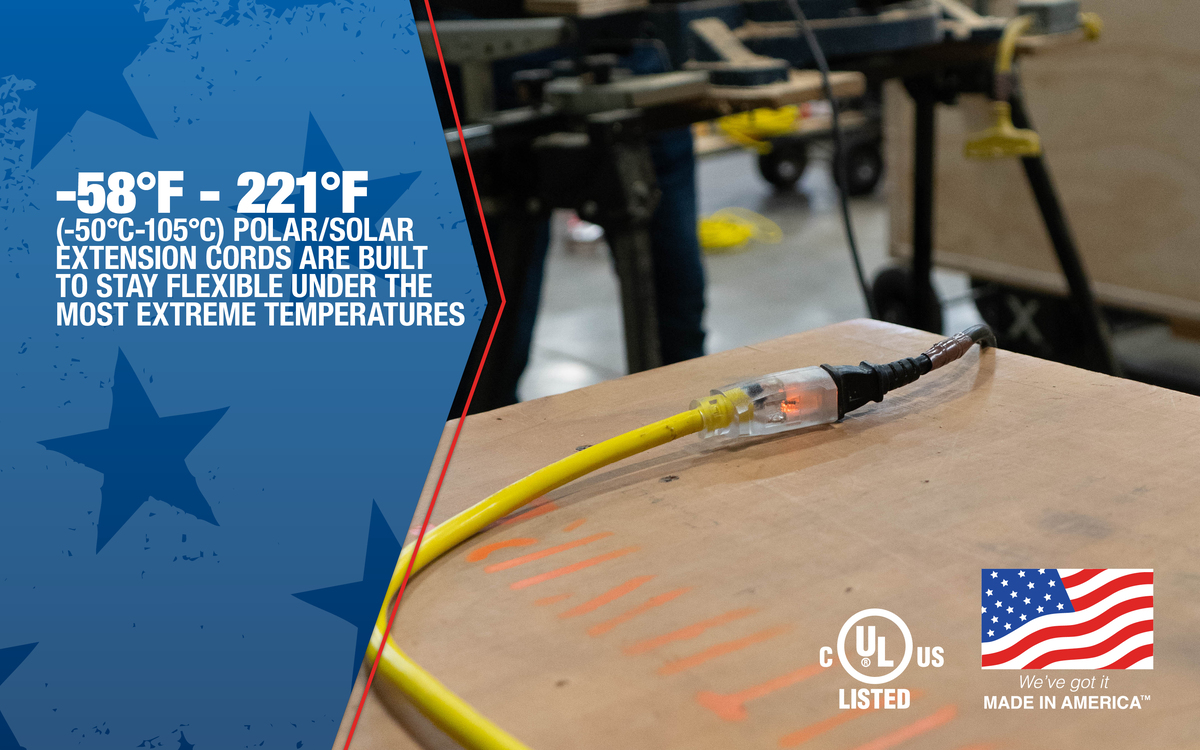 -58°F - 221°F
(-50°C-105°C) POLAR/SOLAR EXTENSION CORDS ARE BUILT TO STAY FLEXIBLE UNDER THE MOST EXTREME TEMPERATURES

C UL US
LISTED

We've got it
MADE IN AMERICA™