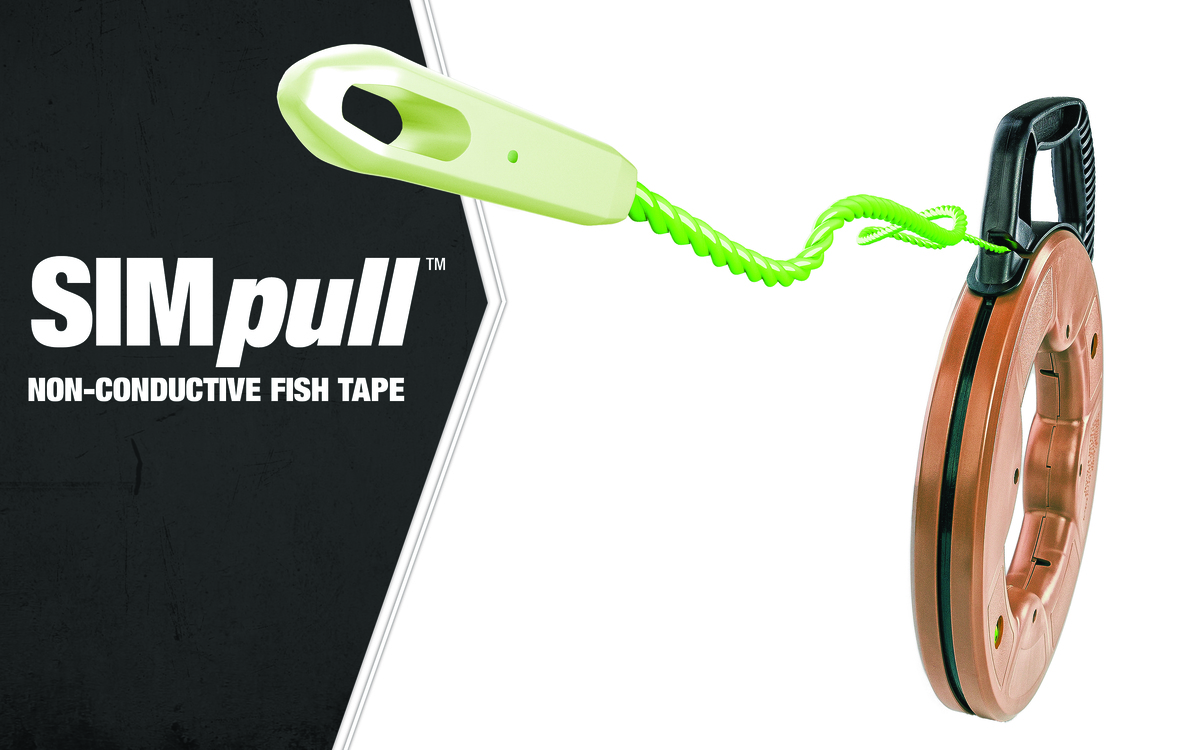 SIMpull™
NON-CONDUCTIVE FISH TAPE