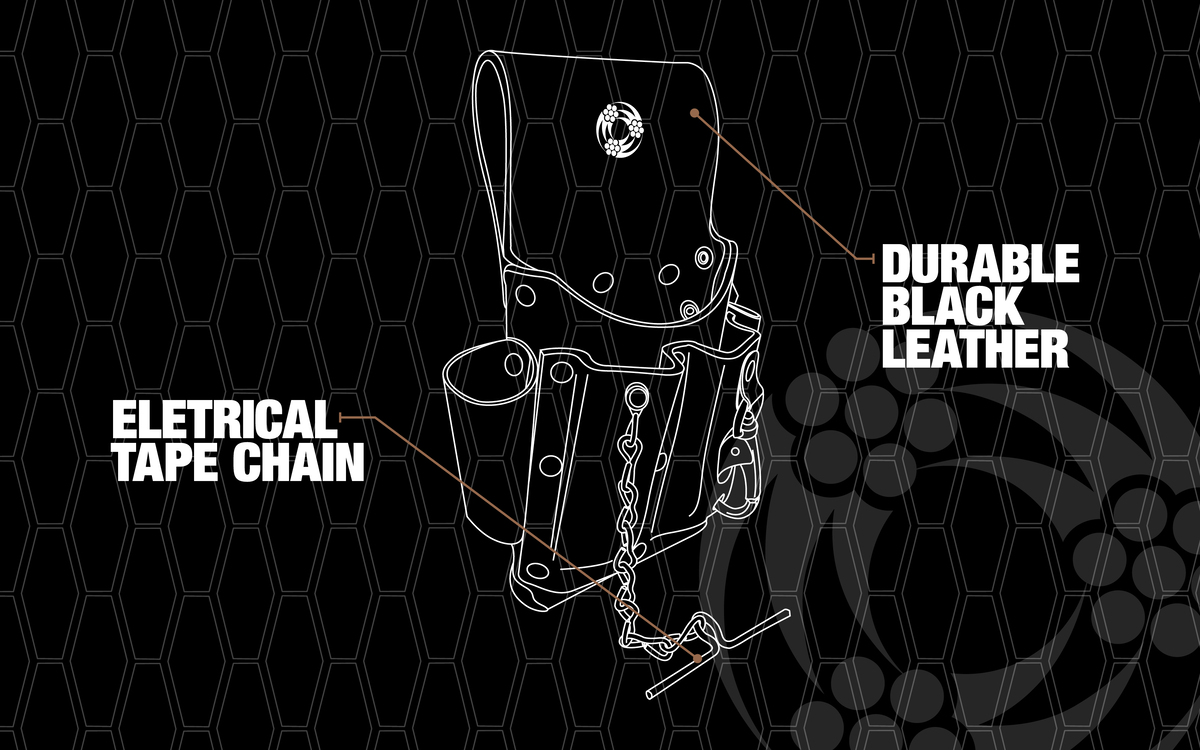 DURABLE BLACK LEATHER

ELETRICAL TAPE CHAIN