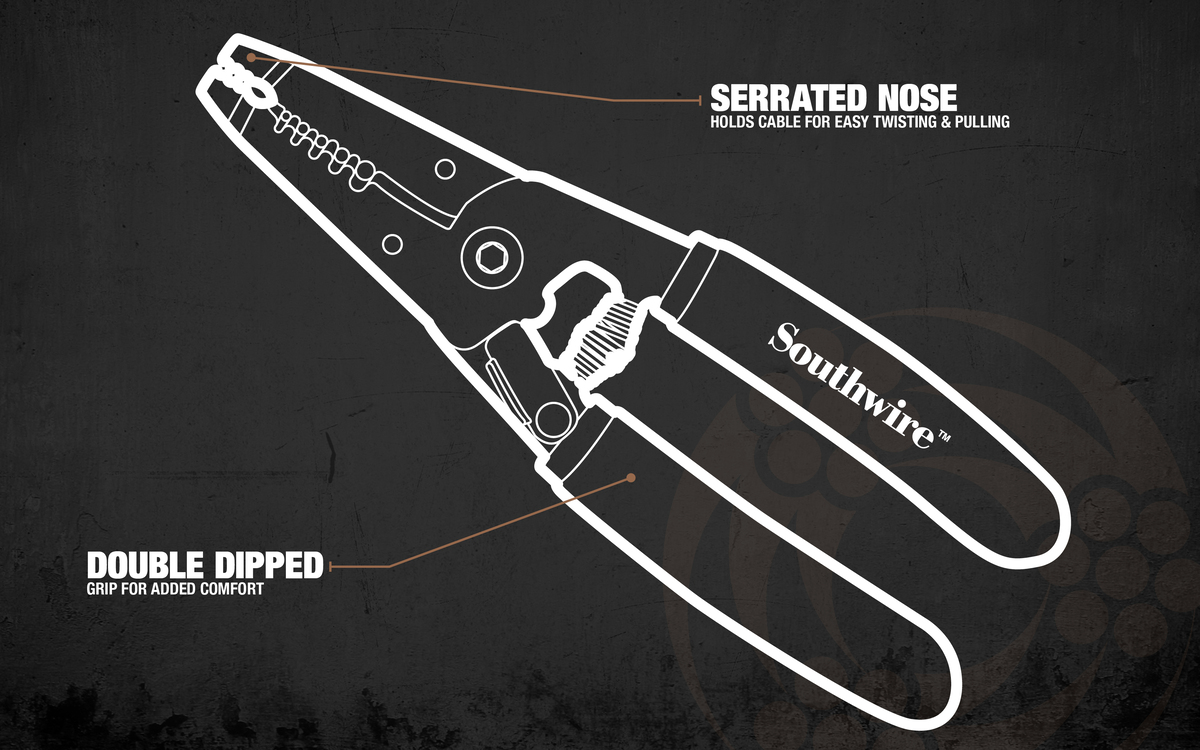 SERRATED NOSE
HOLDS CABLE FOR EASY TWISTING & PULLING

Southwire™

DOUBLE DIPPED
GRIP FOR ADDED COMFORT