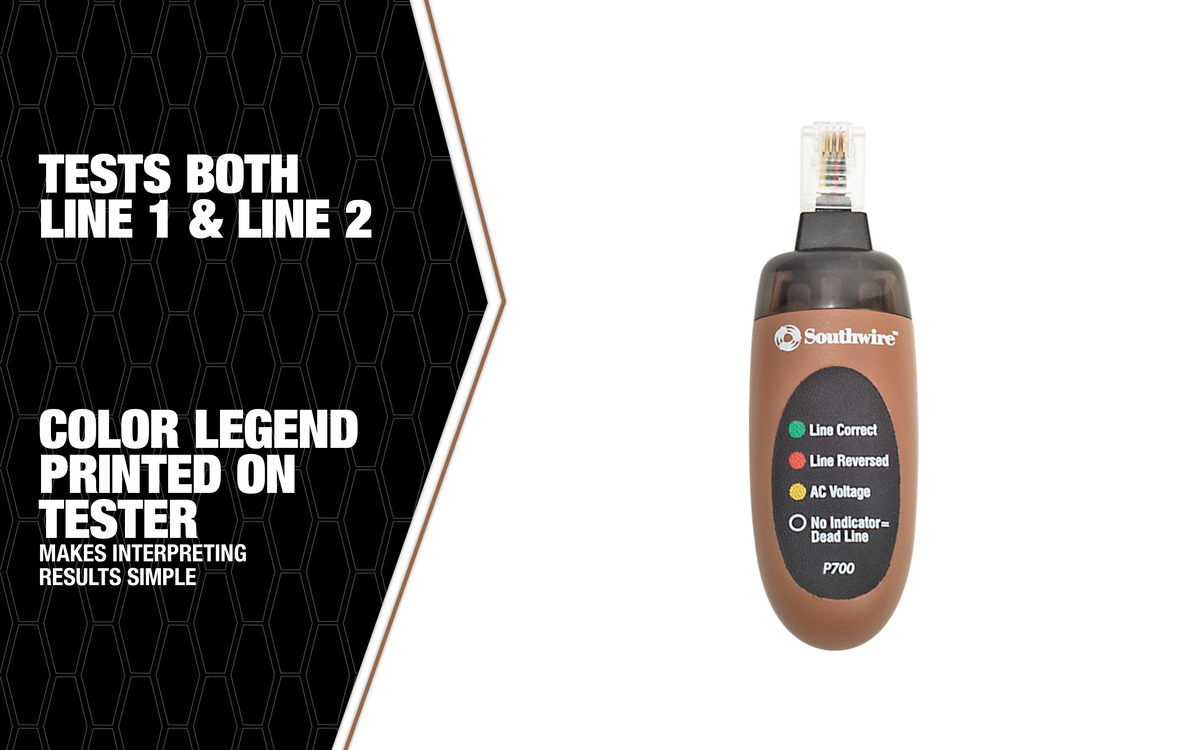 TESTS BOTH LINE 1 & LINE 2

COLOR LEGEND PRINTED ON TESTER
MAKES INTERPRETING RESULTS SIMPLE

Southwire™

Line Correct
Line Reversed
AC Voltage
No Indicator= Dead Line

P700