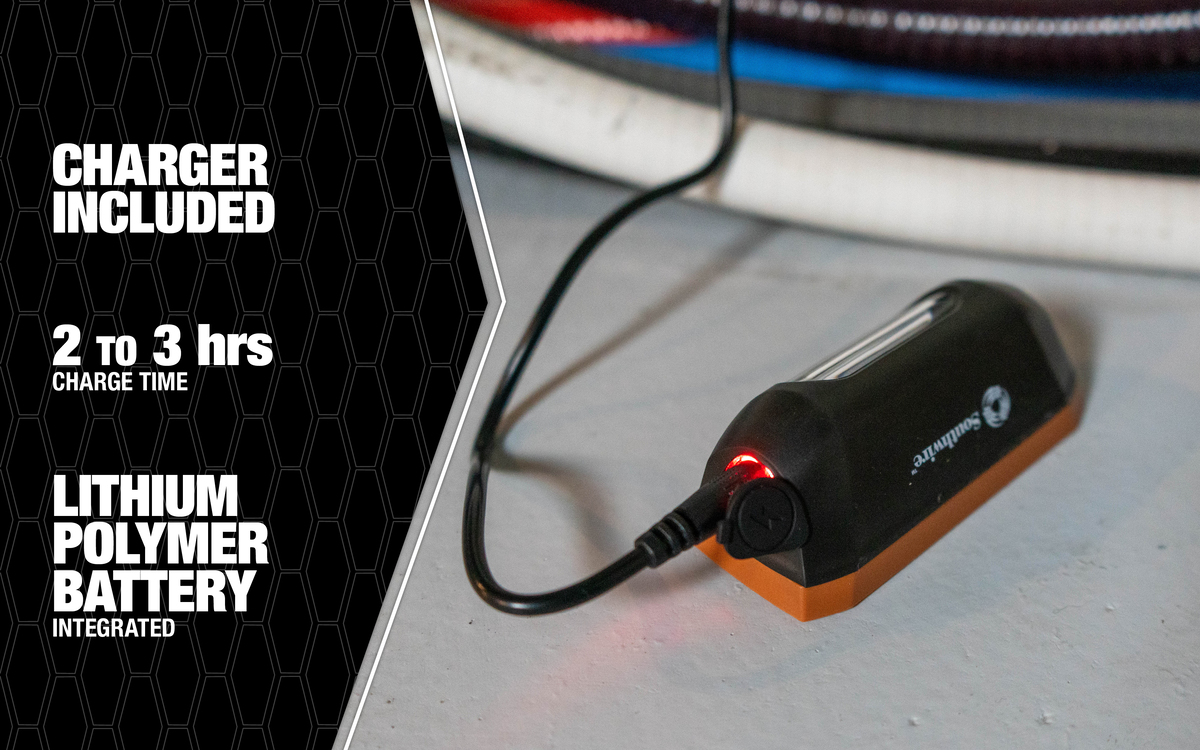 CHARGER INCLUDED

2 TO 3 hrs
CHARGE TIME

LITHIUM POLYMER BATTERY
INTEGRATED

Southwire