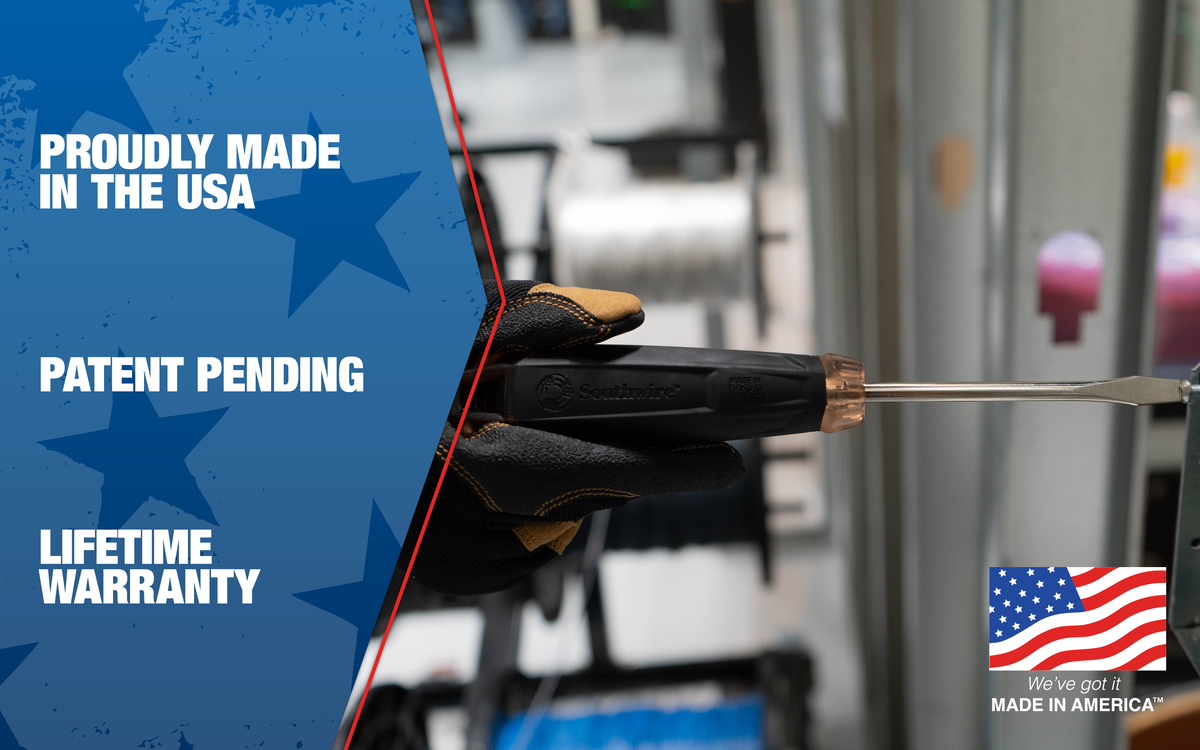 PROUDLY MADE IN THE USA

PATENT PENDING

LIFETIME WARRANTY

Southwire

MADE IN USA

We've got it
MADE IN AMERICA™