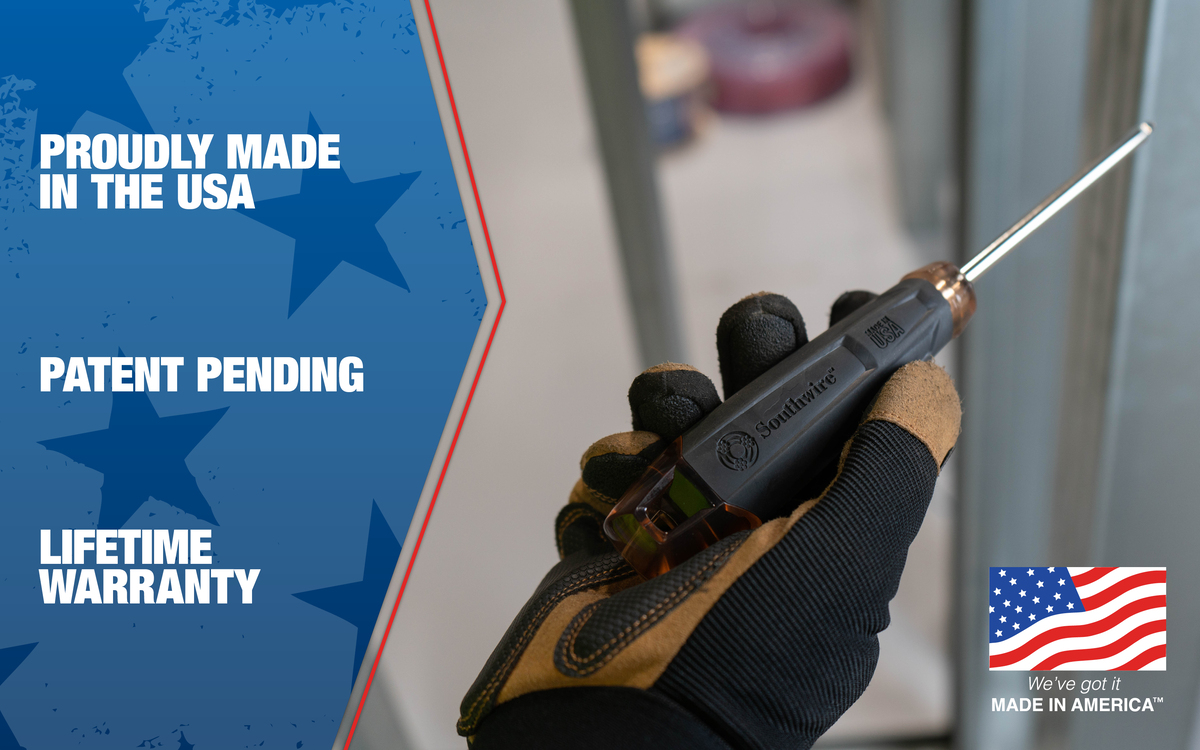 PROUDLY MADE IN THE USA

PATENT PENDING

LIFETIME WARRANTY

Southwire

MADE IN USA

We've got it
MADE IN AMERICA™