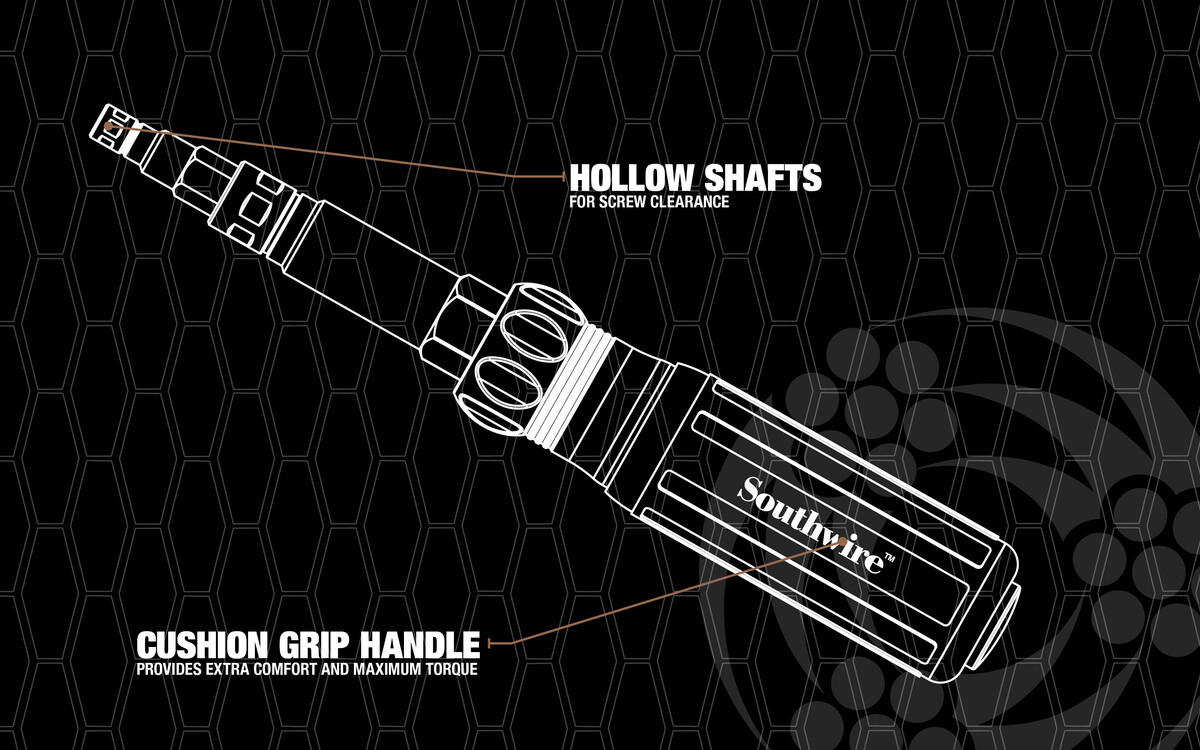 HOLLOW SHAFTS
FOR SCREW CLEARANCE

Southwire™

CUSHION GRIP HANDLE
PROVIDES EXTRA COMFORT AND MAXIMUM TORQUE