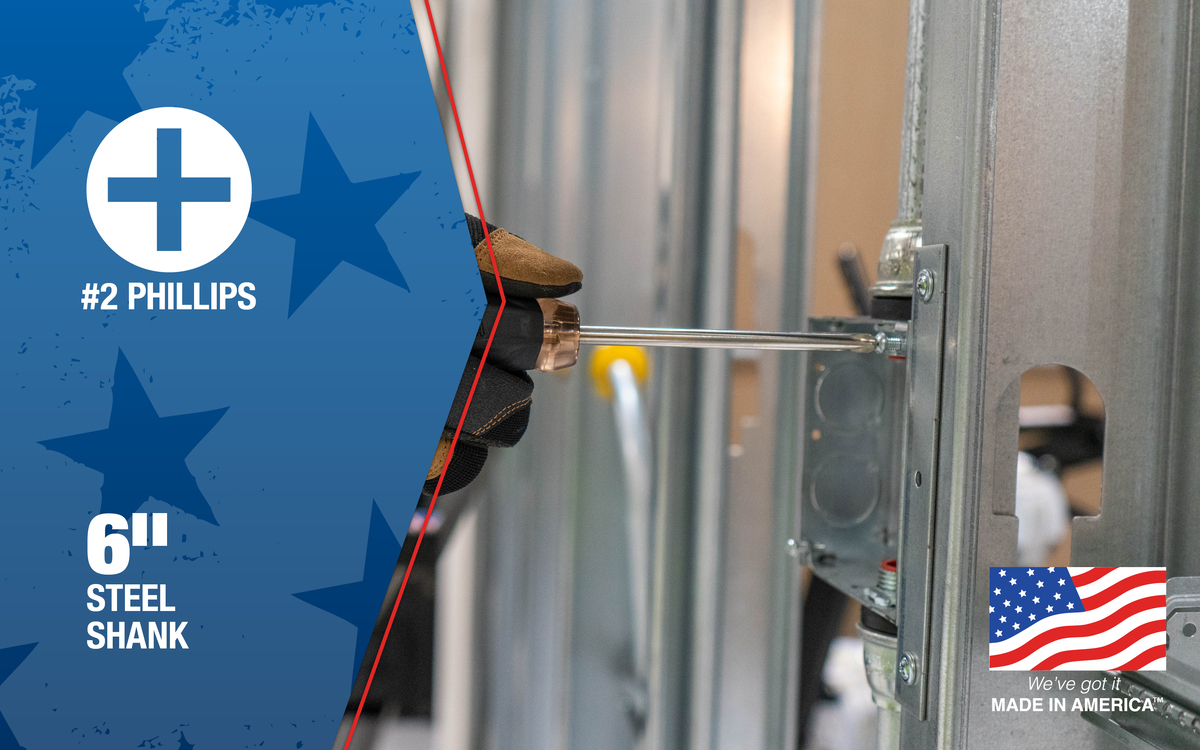 #2 PHILLIPS

6"
STEEL
SHANK

We've got it
MADE IN AMERICA™