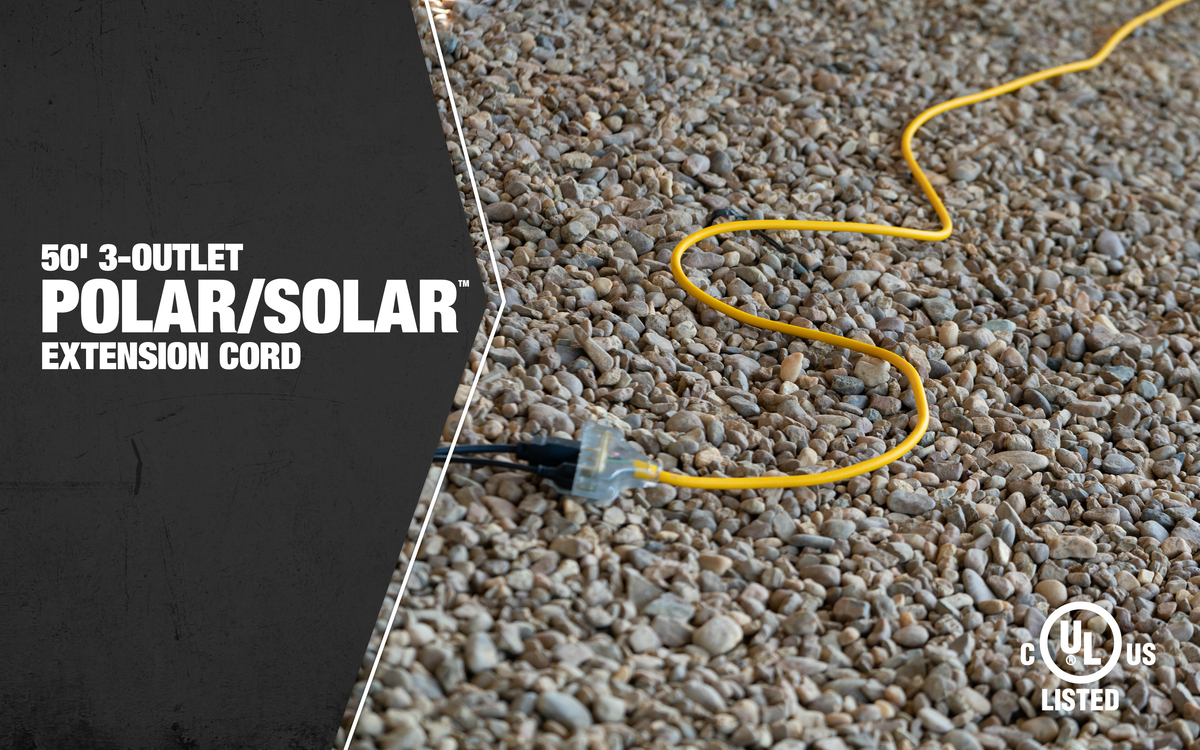 50' 3-OUTLET
POLAR/SOLAR™
EXTENSION CORD

C UL US
LISTED