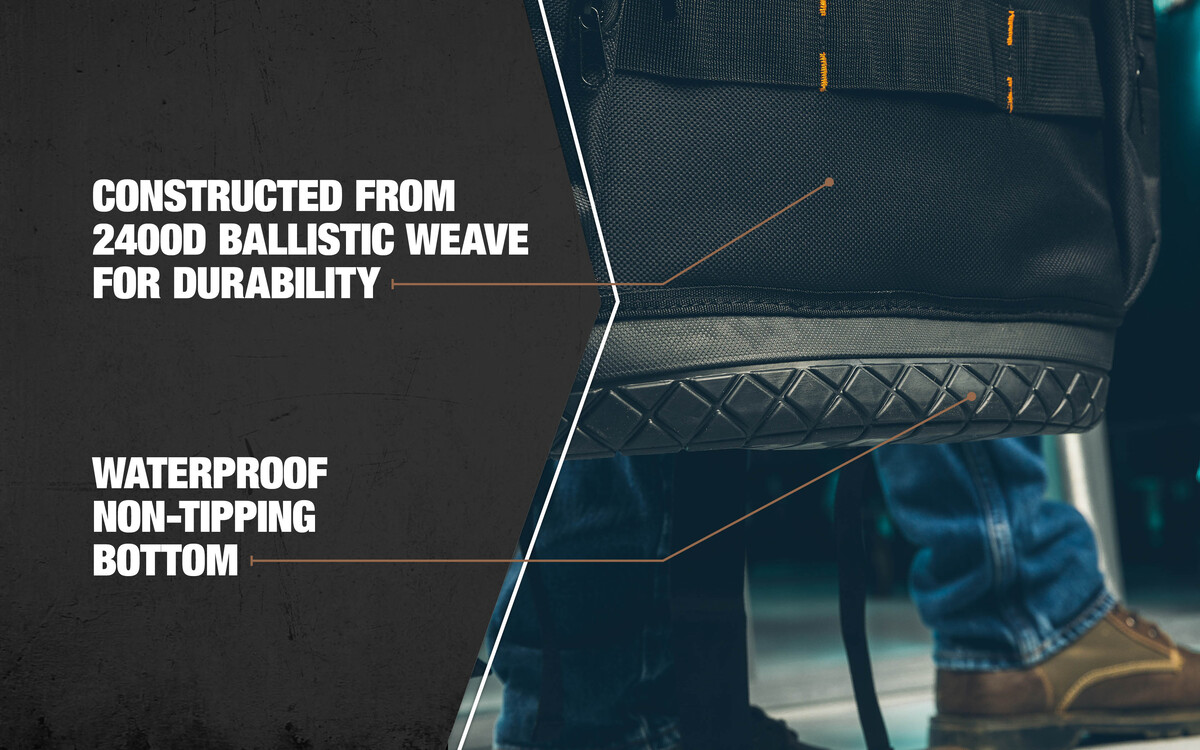 CONSTRUCTED FROM 2400D BALLISTIC WEAVE FOR DURABILITY

WATERPROOF NON-TIPPING BOTTOM