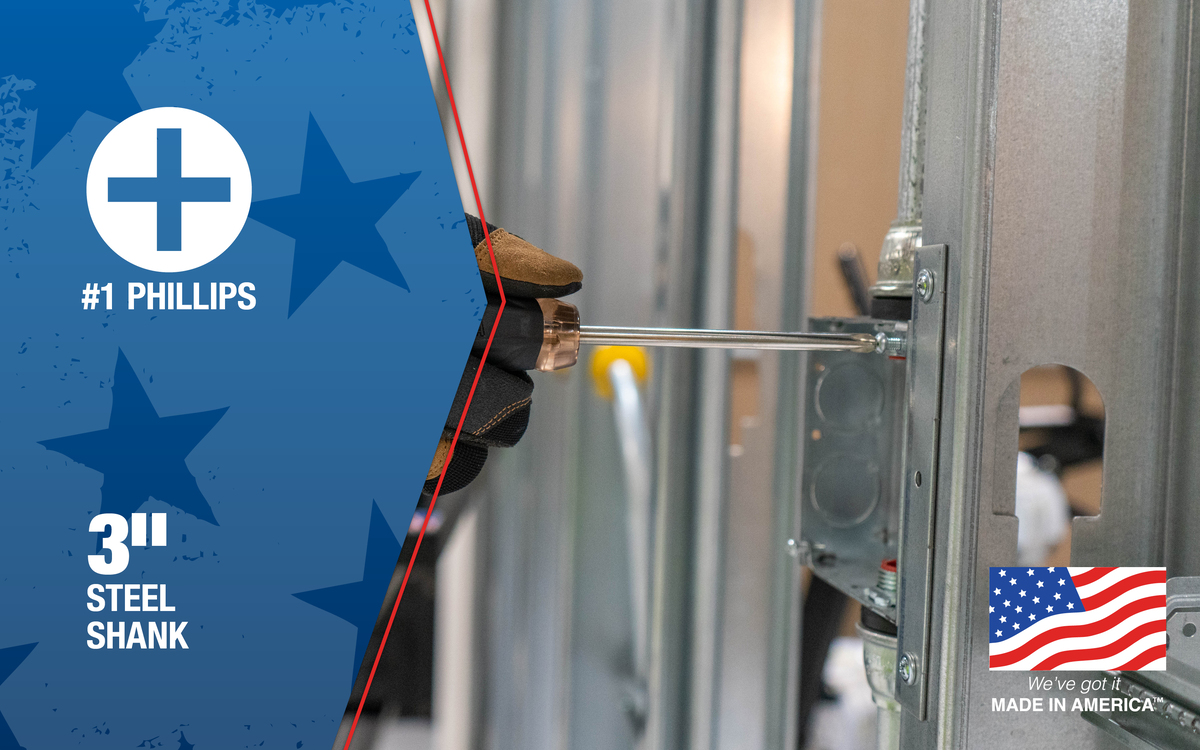 #1 PHILLIPS

3"
STEEL
SHANK

We've got it
MADE IN AMERICA™