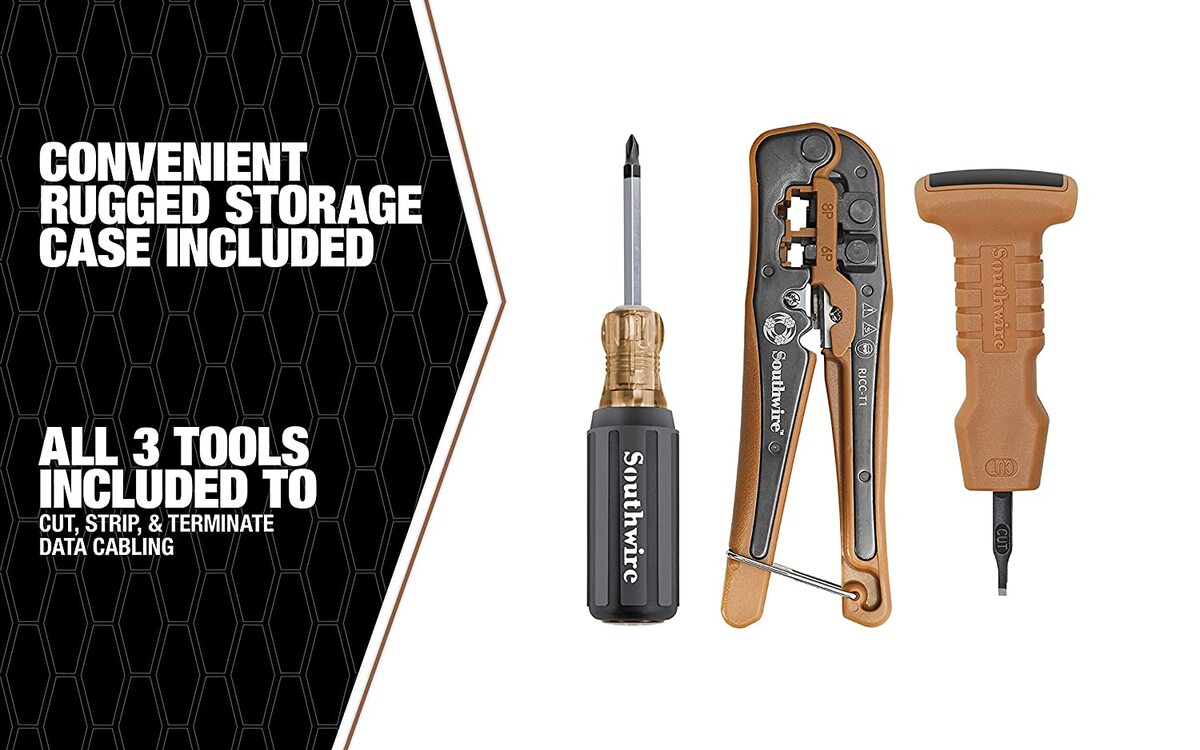 CONVENIENT RUGGED STORAGE CASE INCLUDED

ALL 3 TOOLS INCLUDED TO
CUT, STRIP, & TERMINATE DATA CABLING

Southwire

8P

6P

Southwire

RJCC-T1

Southwire

CUT

CUT