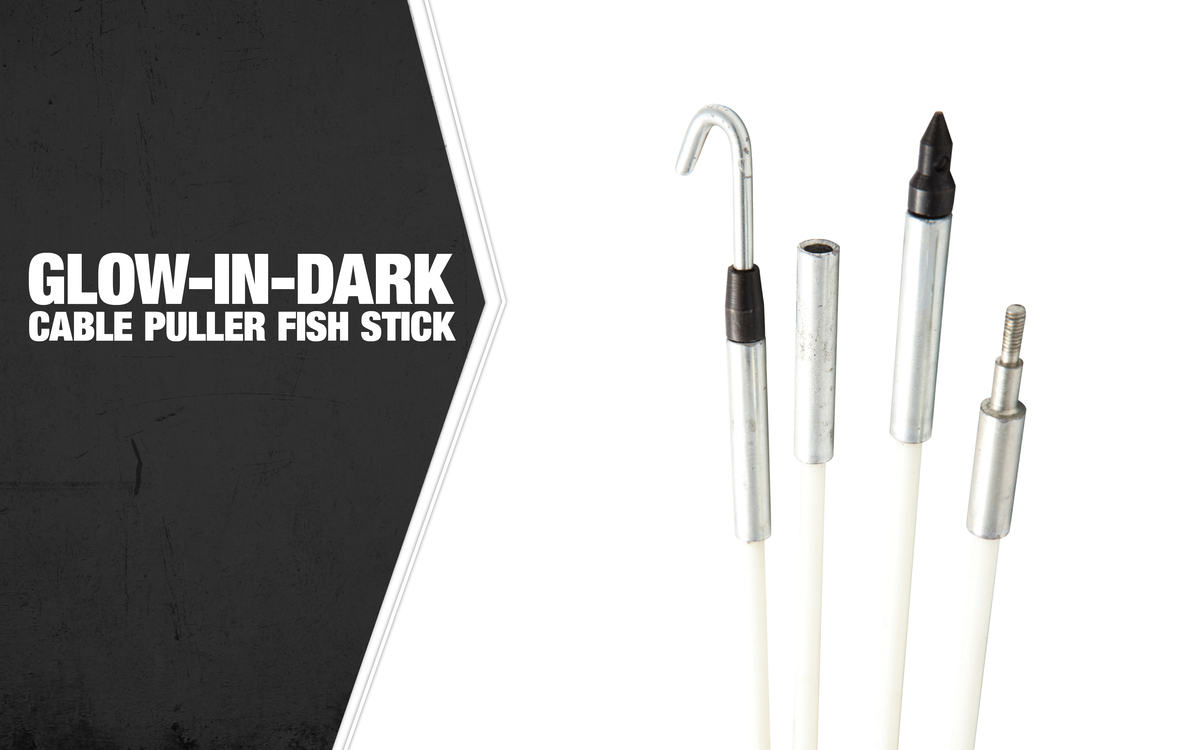 GLOW-IN-DARK
CABLE PULLER FISH STICK