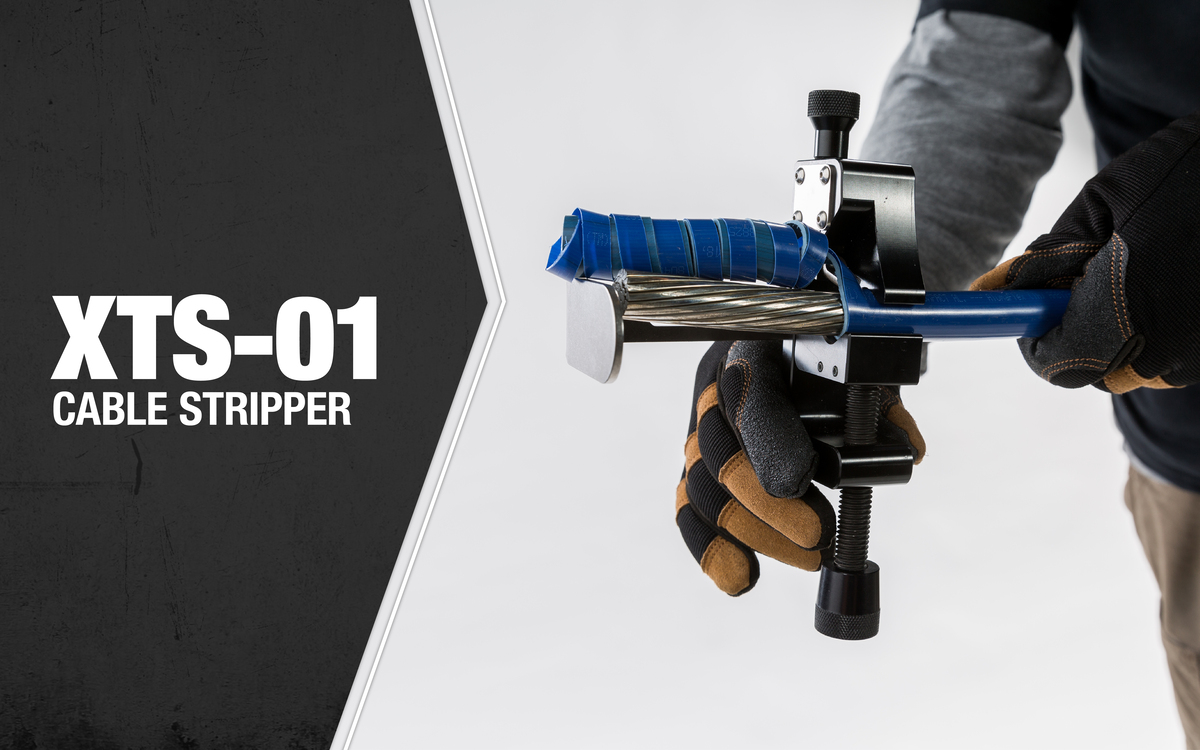 XTS-01
CABLE STRIPPER