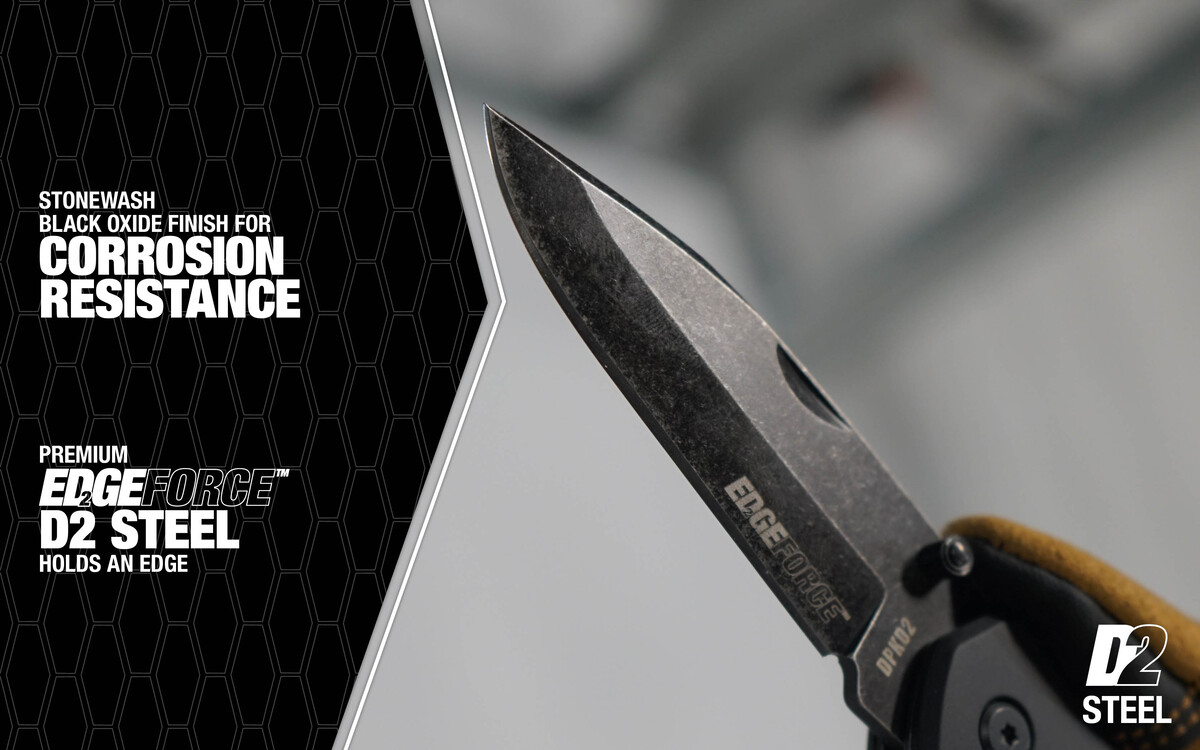 STONEWASH
BLACK OXIDE FINISH FOR
CORROSION RESISTANCE

PREMIUM
EDGEFORCE™
D2 STEEL
HOLDS AN EDGE

EDGEFORCE
DPKD2

D2
STEEL