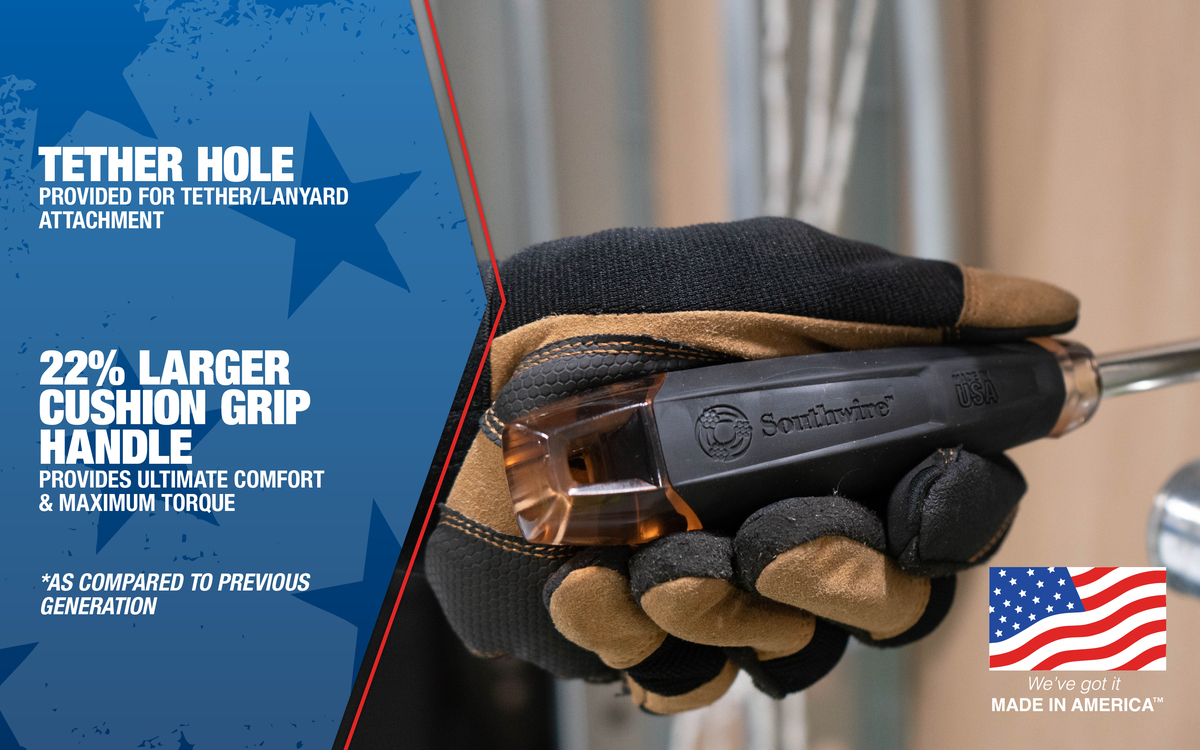 TETHER HOLE
PROVIDED FOR TETHER/LANYARD ATTACHMENT

22% LARGER CUSHION GRIP HANDLE
PROVIDES ULTIMATE COMFORT & MAXIMUM TORQUE

*AS COMPARED TO PREVIOUS GENERATION

Southwire™

USA

We've got it
MADE IN AMERICA™