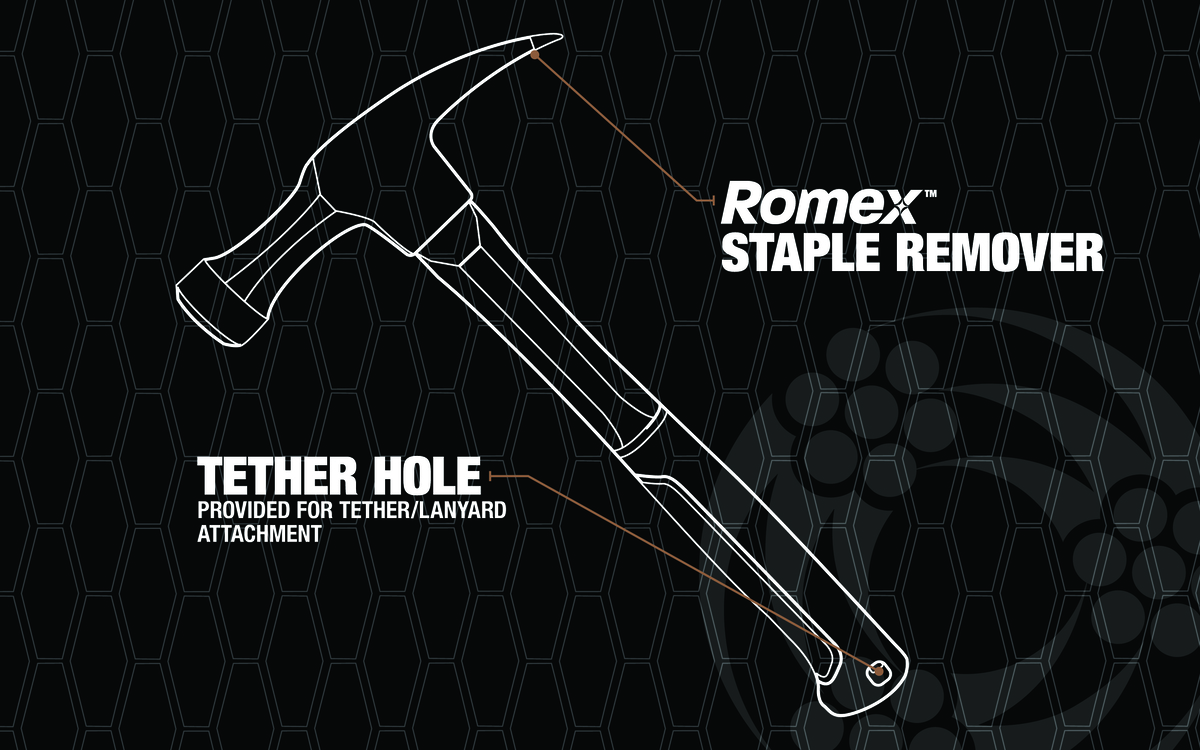 Romex™
STAPLE REMOVER

TETHER HOLE
PROVIDED FOR TETHER/LANYARD ATTACHMENT