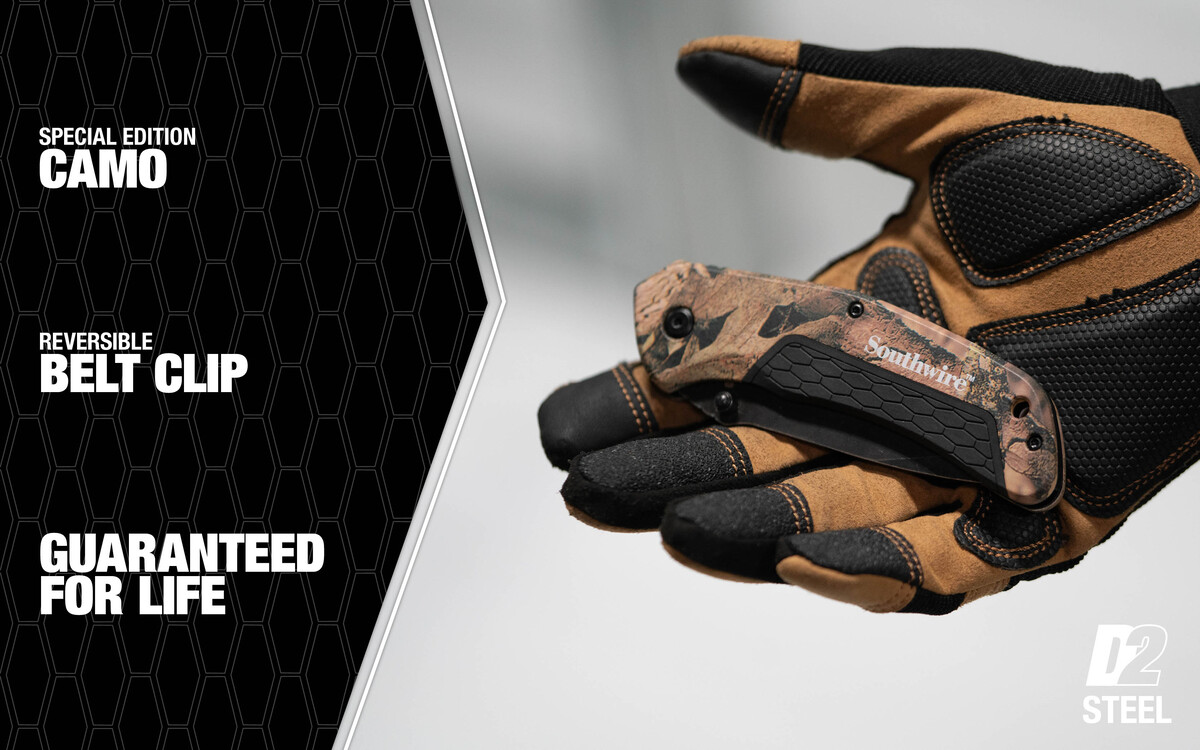 SPECIAL EDITION
CAMO

REVERSIBLE
BELT CLIP

GUARANTEED
FOR LIFE

Southwire

D2
STEEL