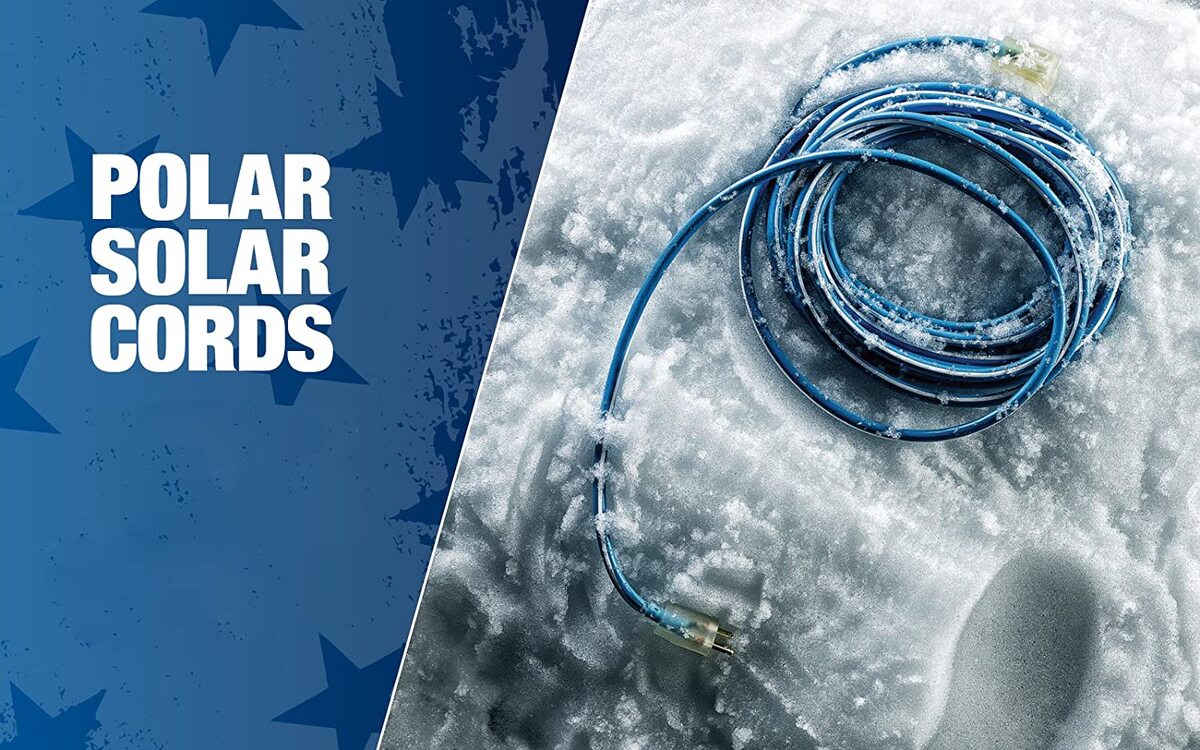 POLAR SOLAR CORDS