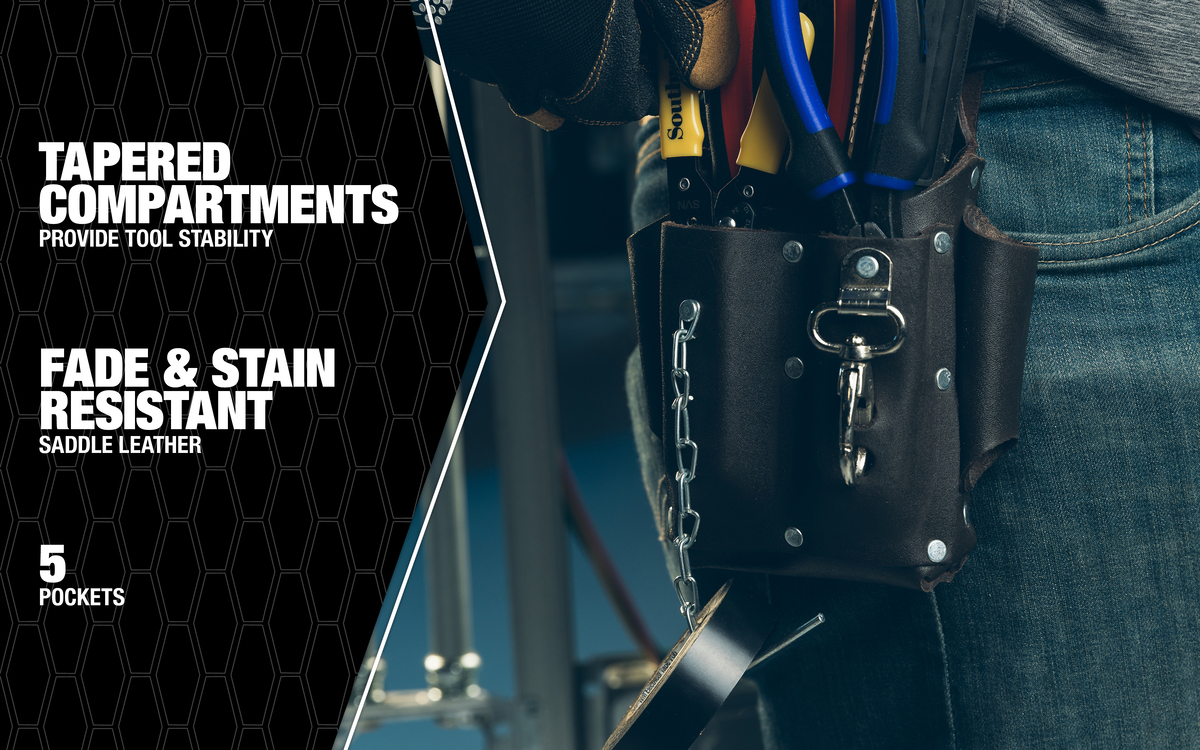 TAPERED COMPARTMENTS
PROVIDE TOOL STABILITY

FADE & STAIN RESISTANT
SADDLE LEATHER

5
POCKETS

South