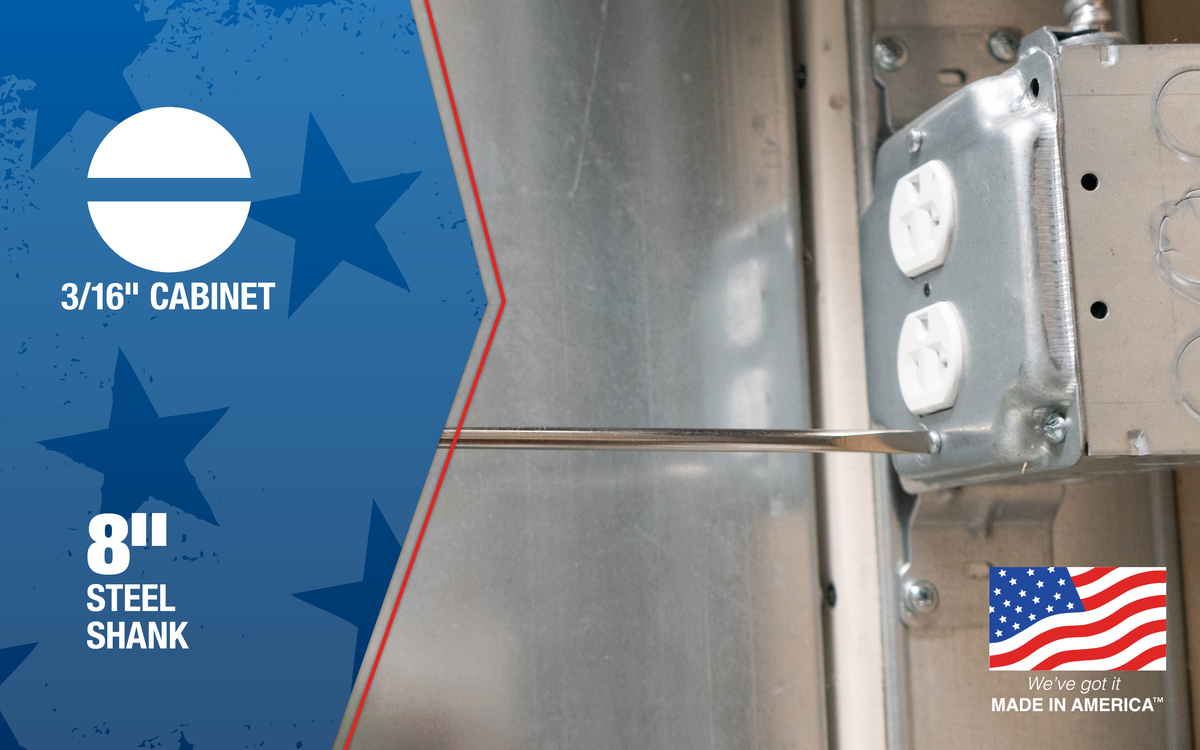 3/16" CABINET

8"
STEEL
SHANK

We've got it
MADE IN AMERICA™