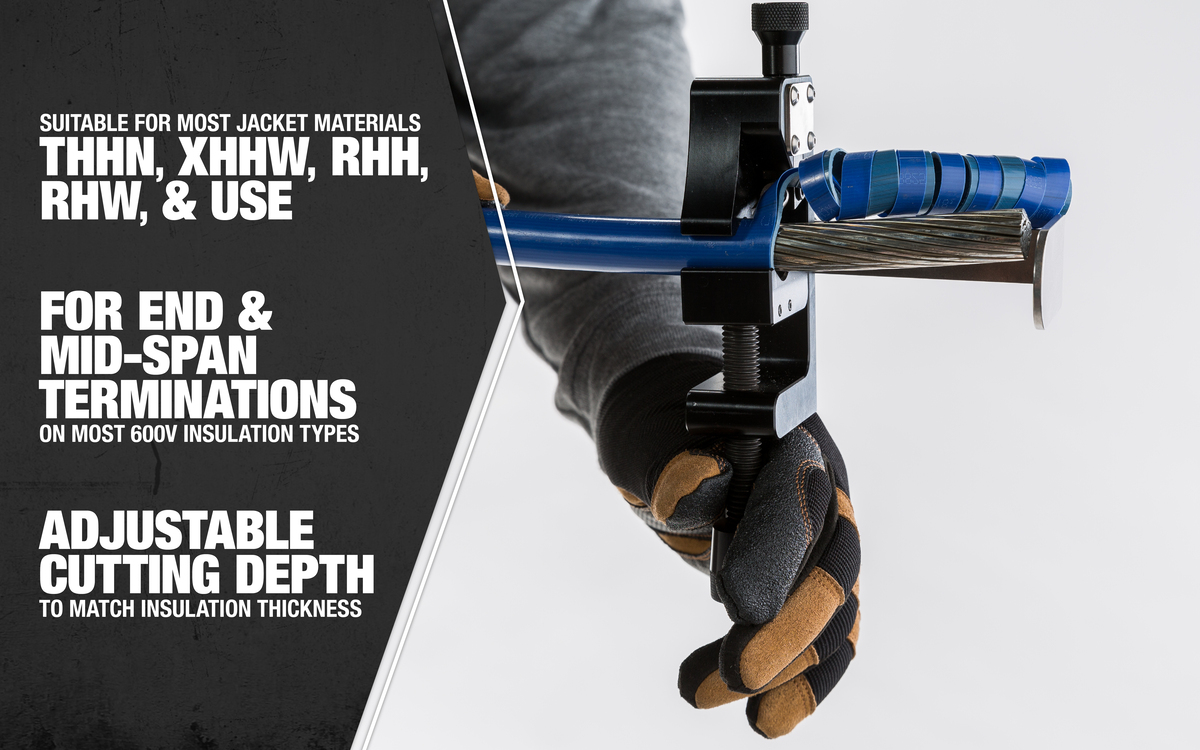 SUITABLE FOR MOST JACKET MATERIALS
THHN, XHHW, RHH, RHW, & USE

FOR END & MID-SPAN TERMINATIONS
ON MOST 600V INSULATION TYPES

ADJUSTABLE CUTTING DEPTH
TO MATCH INSULATION THICKNESS