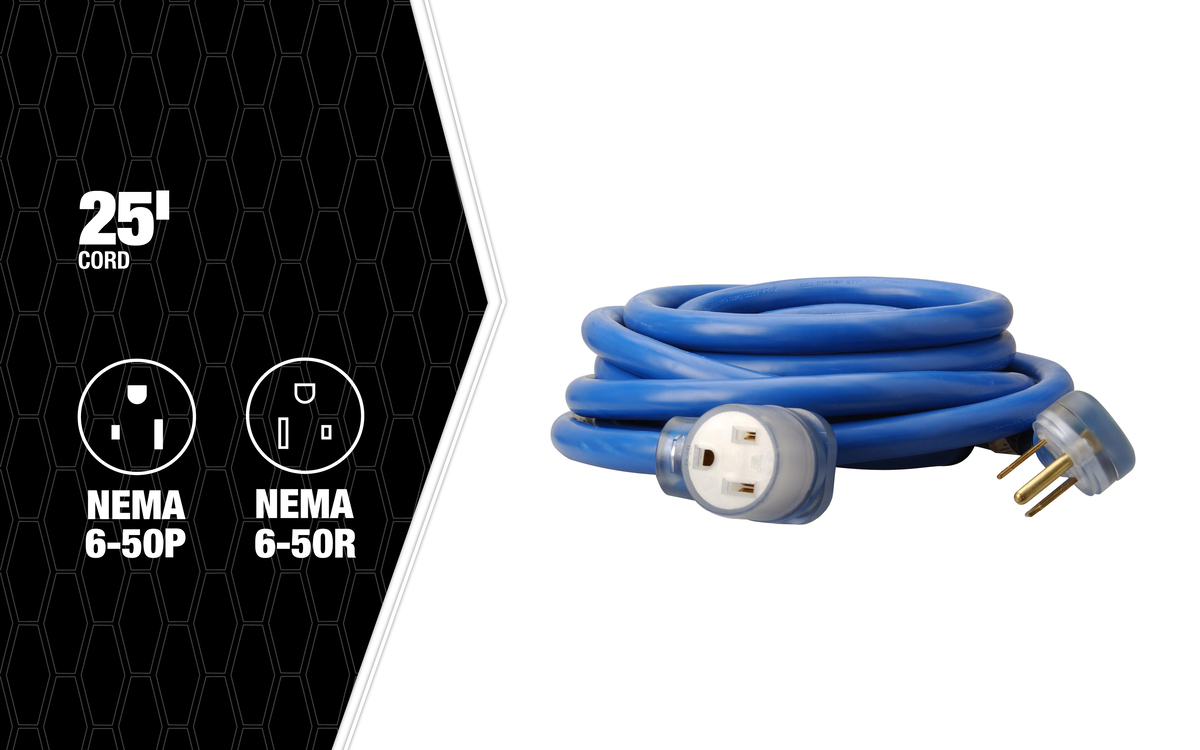 25'
CORD

NEMA
6-50P

NEMA
6-50R