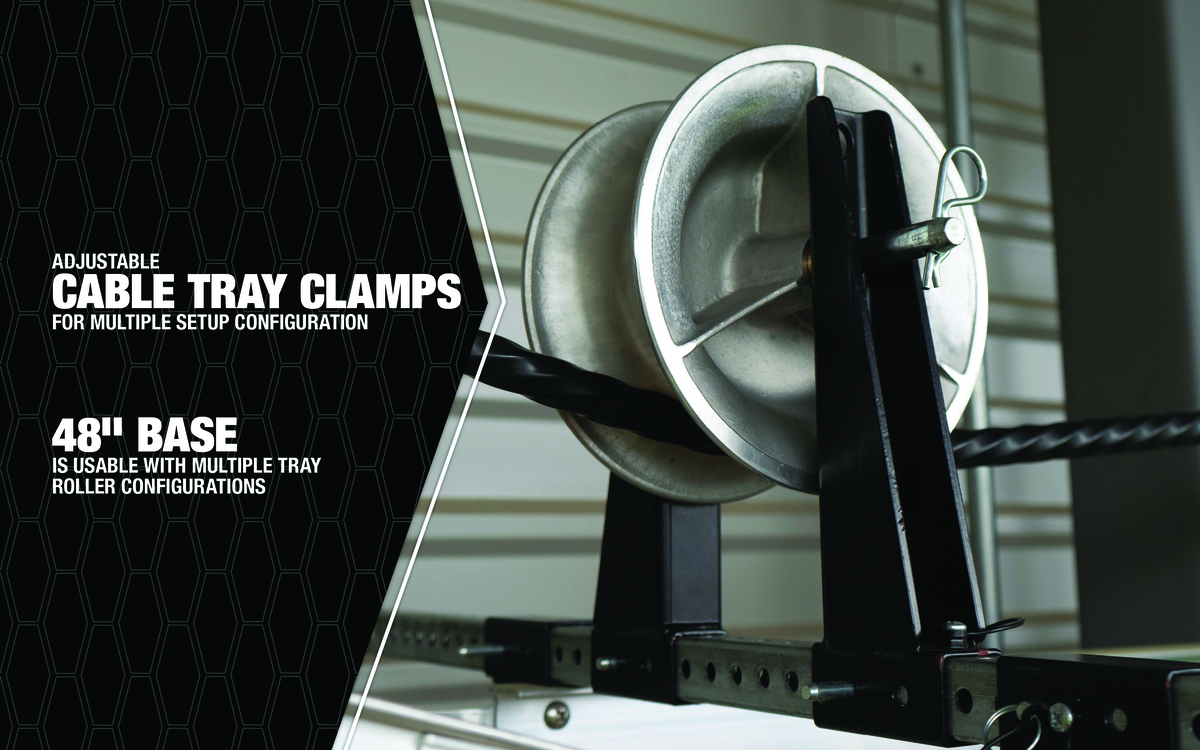 ADJUSTABLE
CABLE TRAY CLAMPS
FOR MULTIPLE SETUP CONFIGURATION

48" BASE
IS USABLE WITH MULTIPLE TRAY ROLLER CONFIGURATIONS