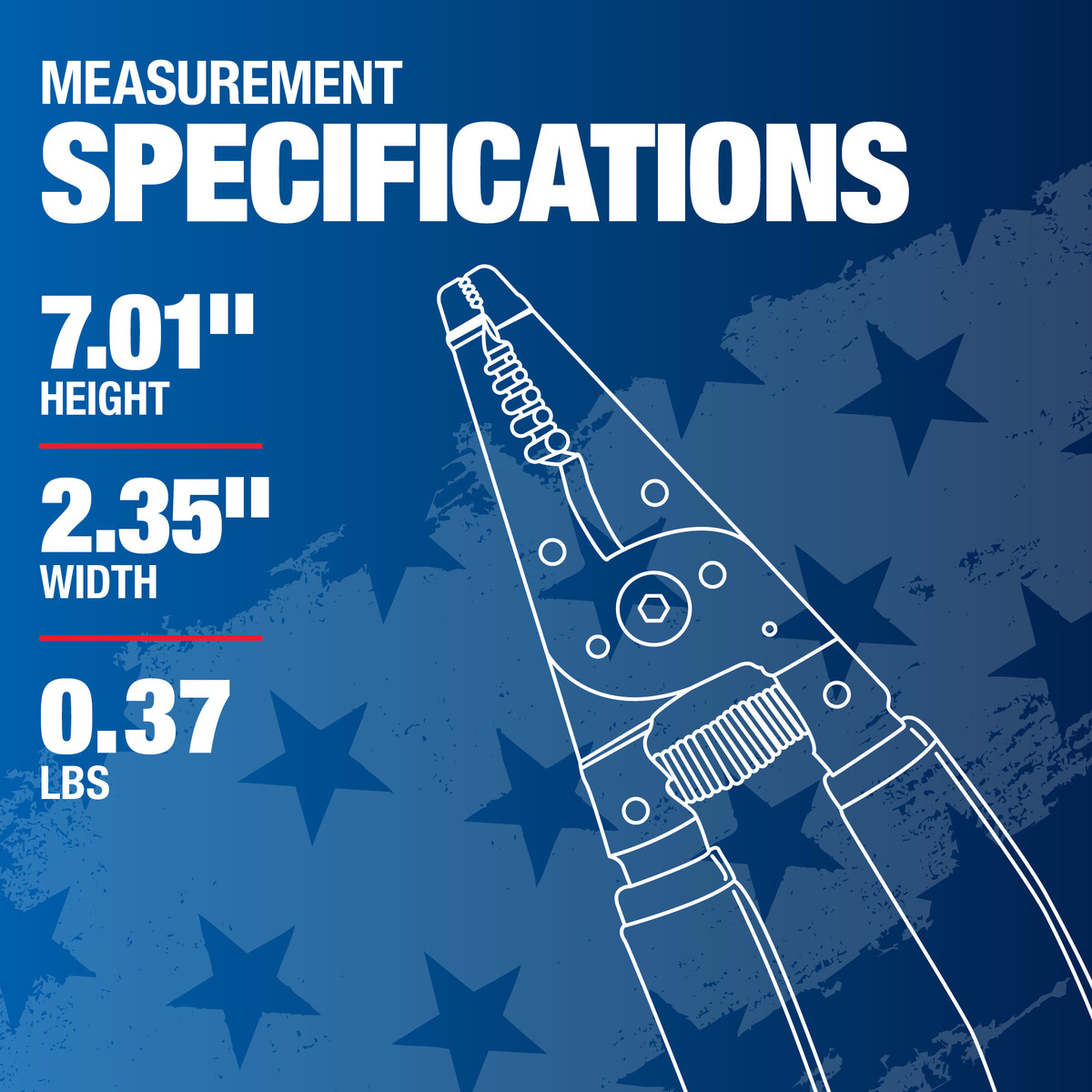 MEASUREMENT
SPECIFICATIONS

7.01"
HEIGHT

2.35"
WIDTH

0.37
LBS