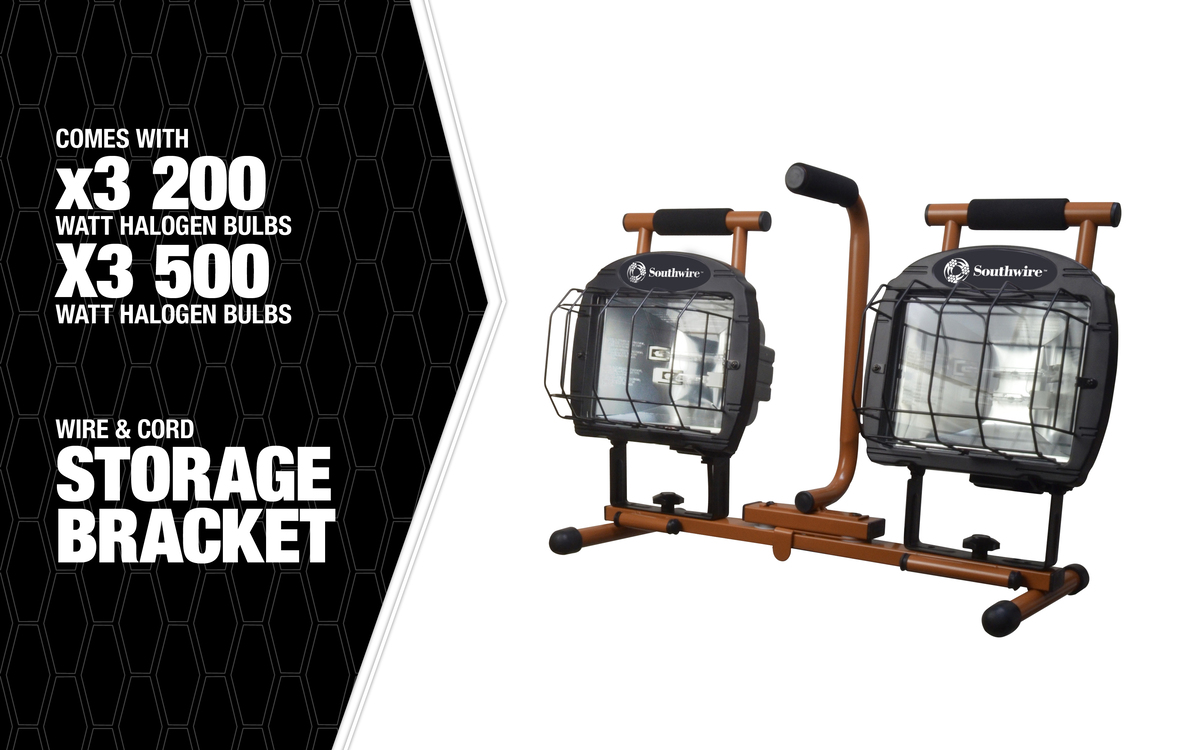 COMES WITH
x3 200
WATT HALOGEN BULBS
X3 500
WATT HALOGEN BULBS

WIRE & CORD
STORAGE
BRACKET

Southwire

Southwire