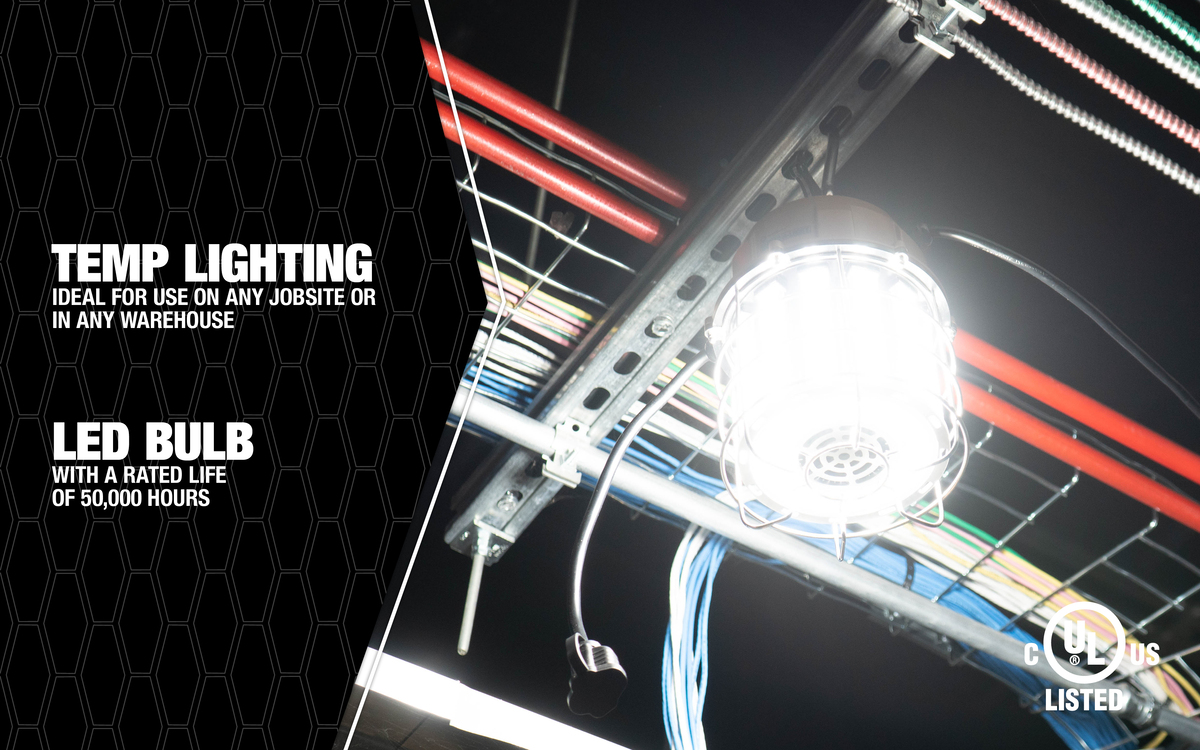 TEMP LIGHTING
IDEAL FOR USE ON ANY JOBSITE OR IN ANY WAREHOUSE

LED BULB
WITH A RATED LIFE OF 50,000 HOURS

C UL US
LISTED