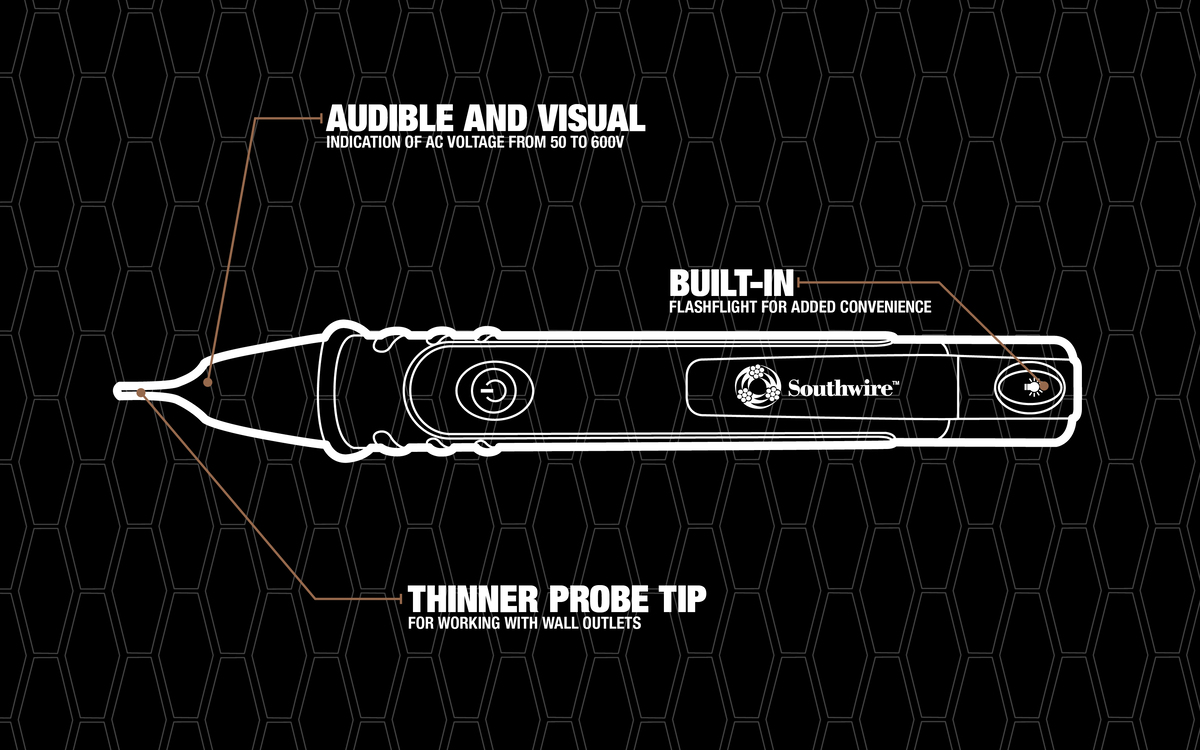 AUDIBLE AND VISUAL
INDICATION OF AC VOLTAGE FROM 50 TO 600V

BUILT-IN
FLASHFLIGHT FOR ADDED CONVENIENCE

Southwire™

THINNER PROBE TIP
FOR WORKING WITH WALL OUTLETS