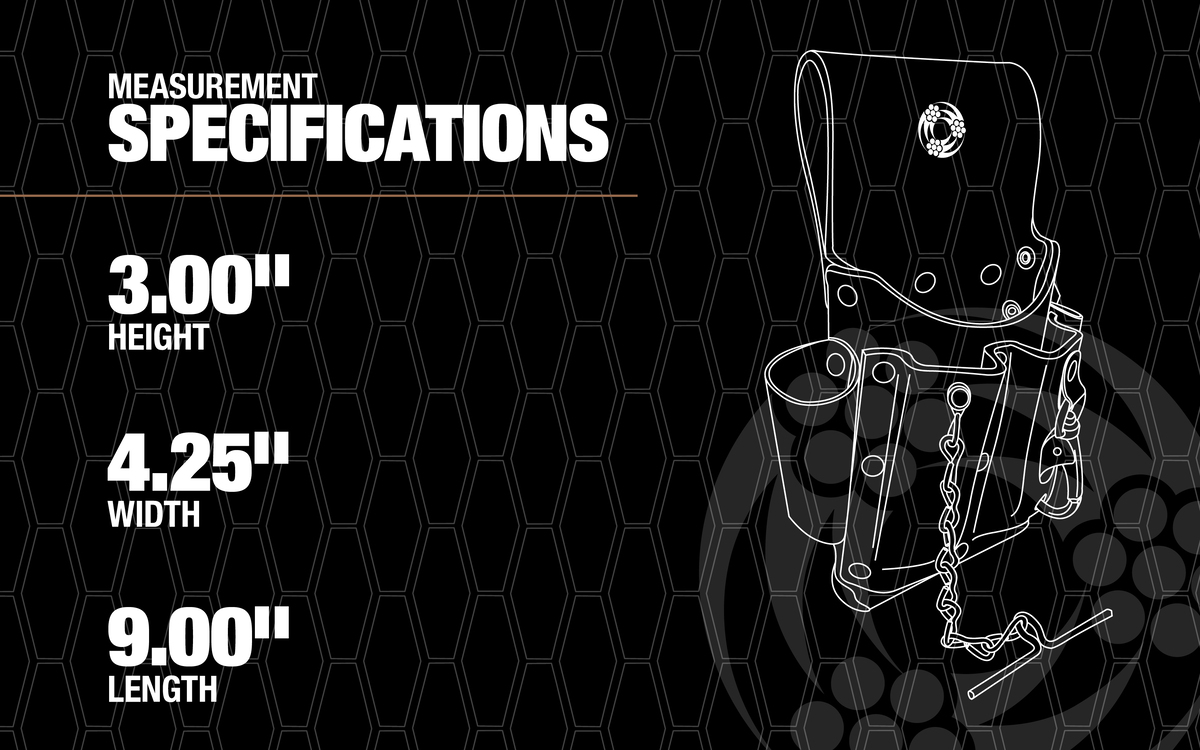 MEASUREMENT
SPECIFICATIONS

3.00"
HEIGHT

4.25"
WIDTH

9.00"
LENGTH