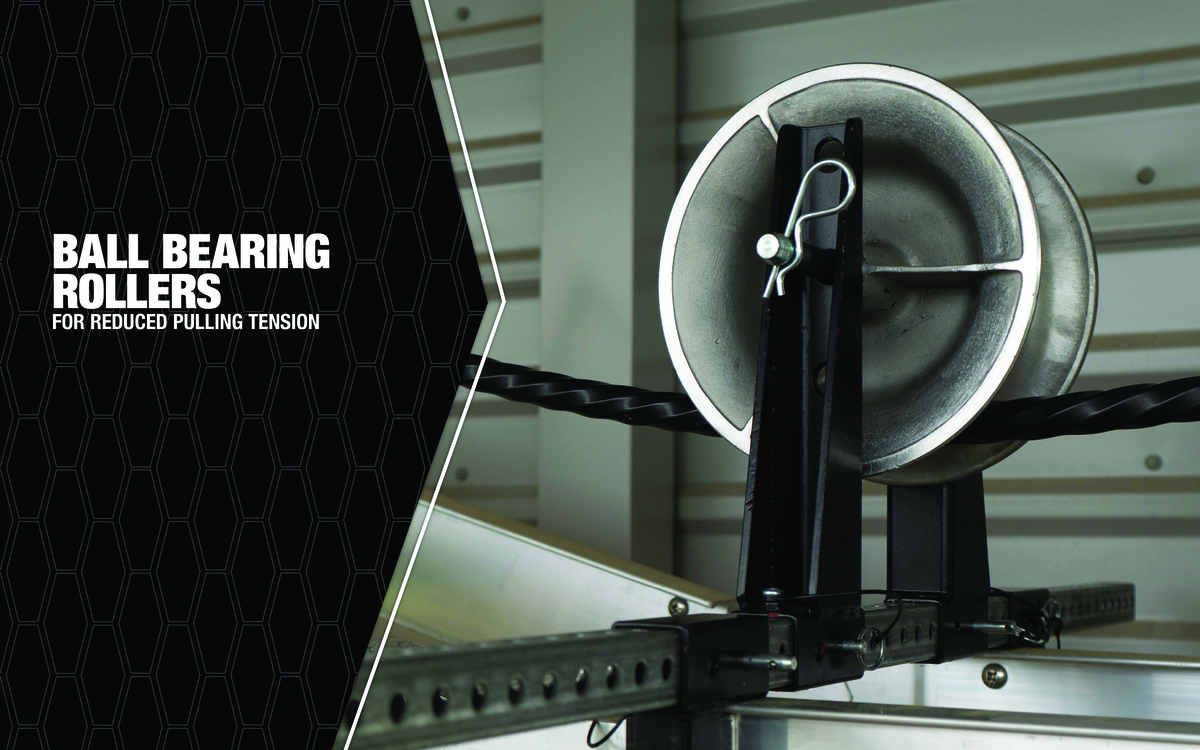 BALL BEARING ROLLERS
FOR REDUCED PULLING TENSION