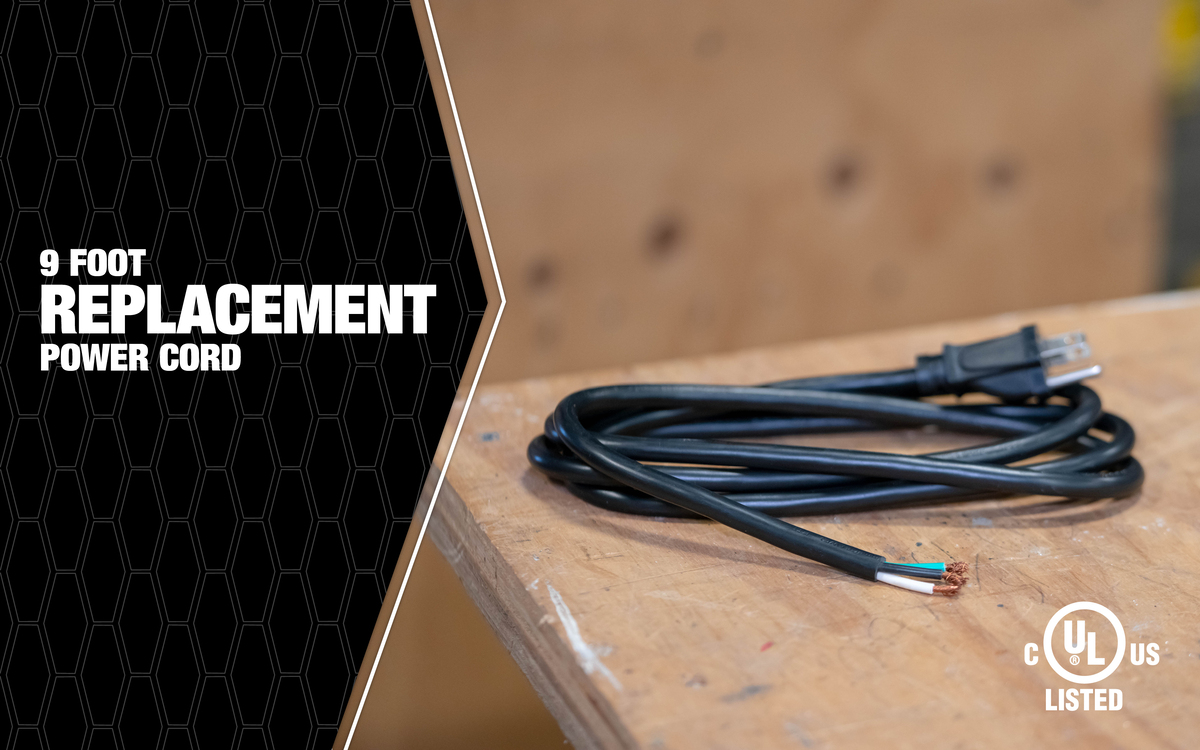 9 FOOT
REPLACEMENT
POWER CORD

C UL US
LISTED