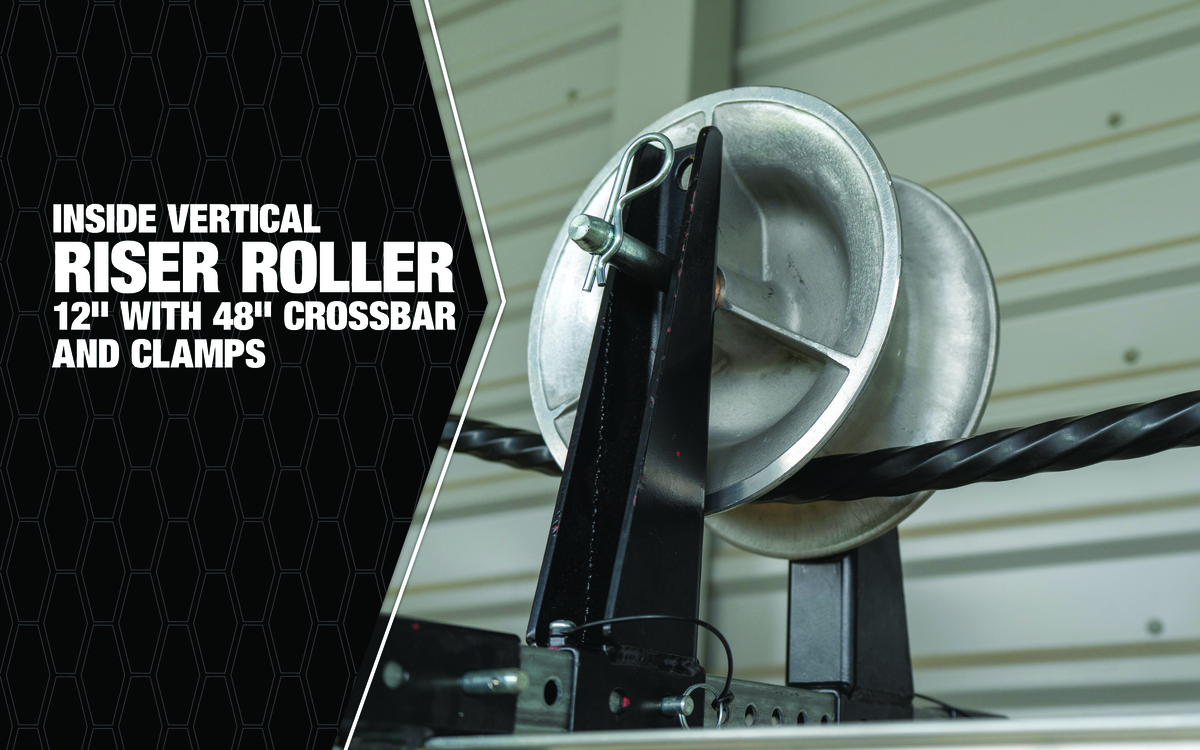 INSIDE VERTICAL
RISER ROLLER
12" WITH 48" CROSSBAR AND CLAMPS