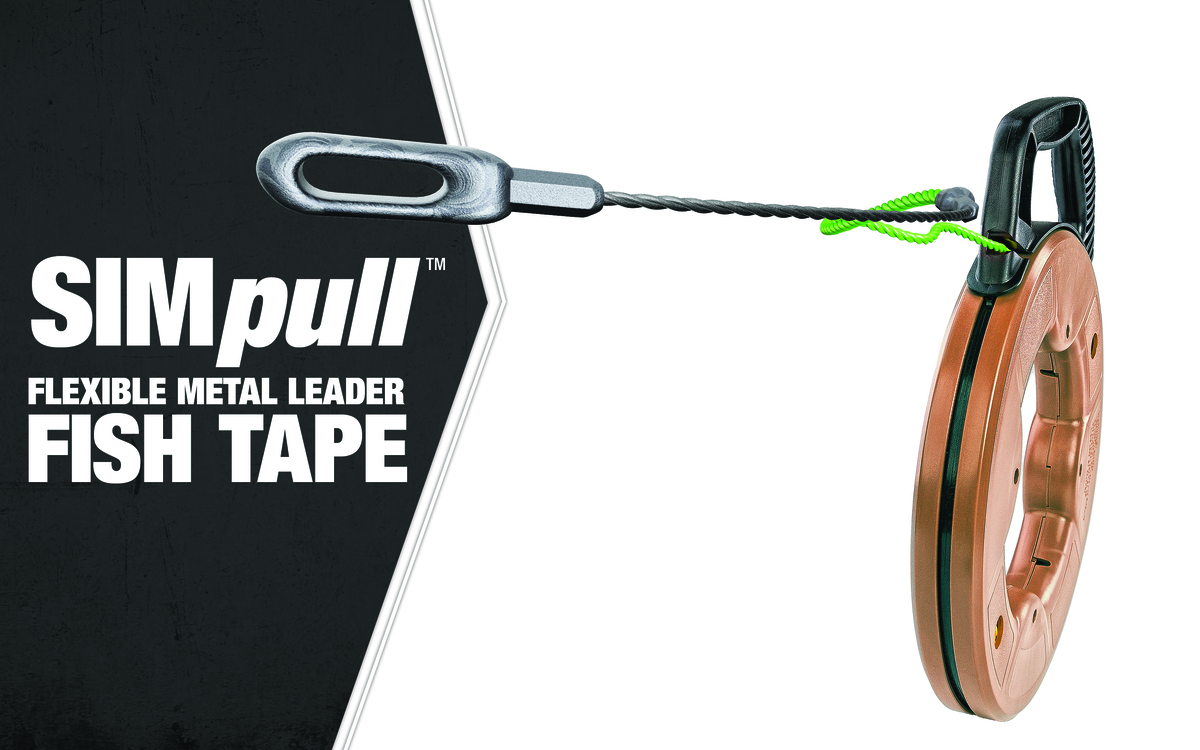 SIMpull™
FLEXIBLE METAL LEADER
FISH TAPE