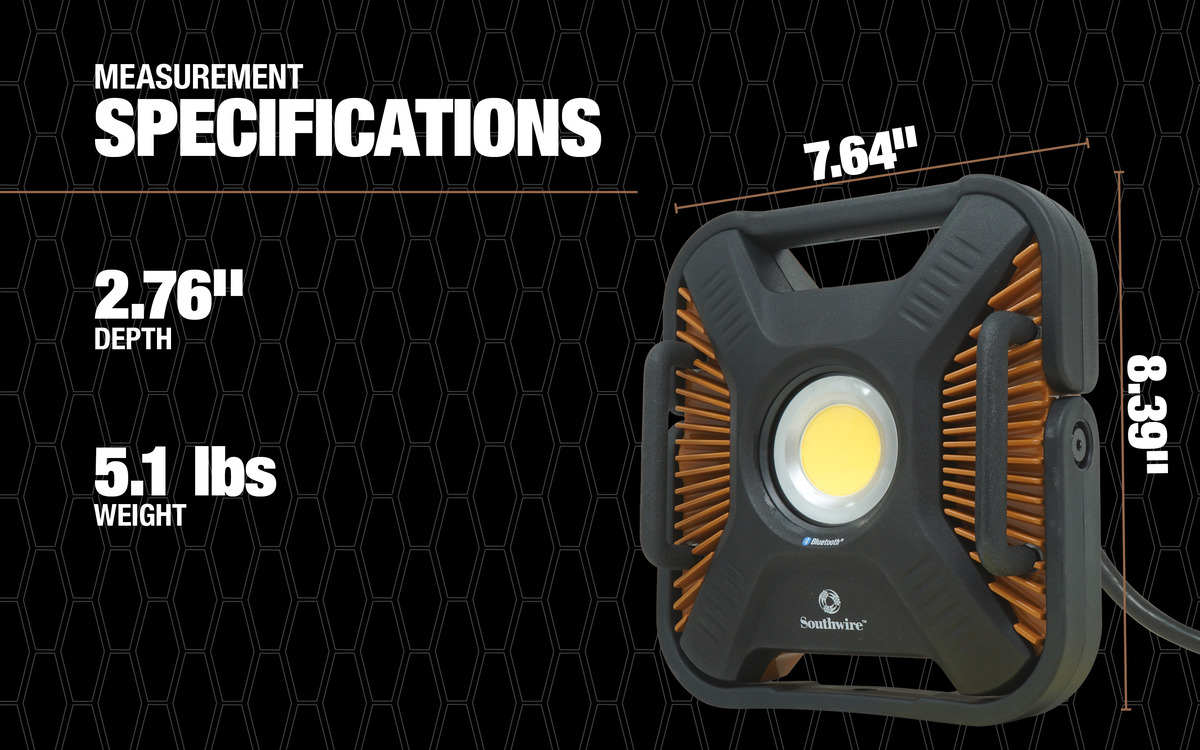 MEASUREMENT
SPECIFICATIONS

2.76"
DEPTH

5.1 lbs
WEIGHT

7.64"

8.39"

Bluetooth

Southwire