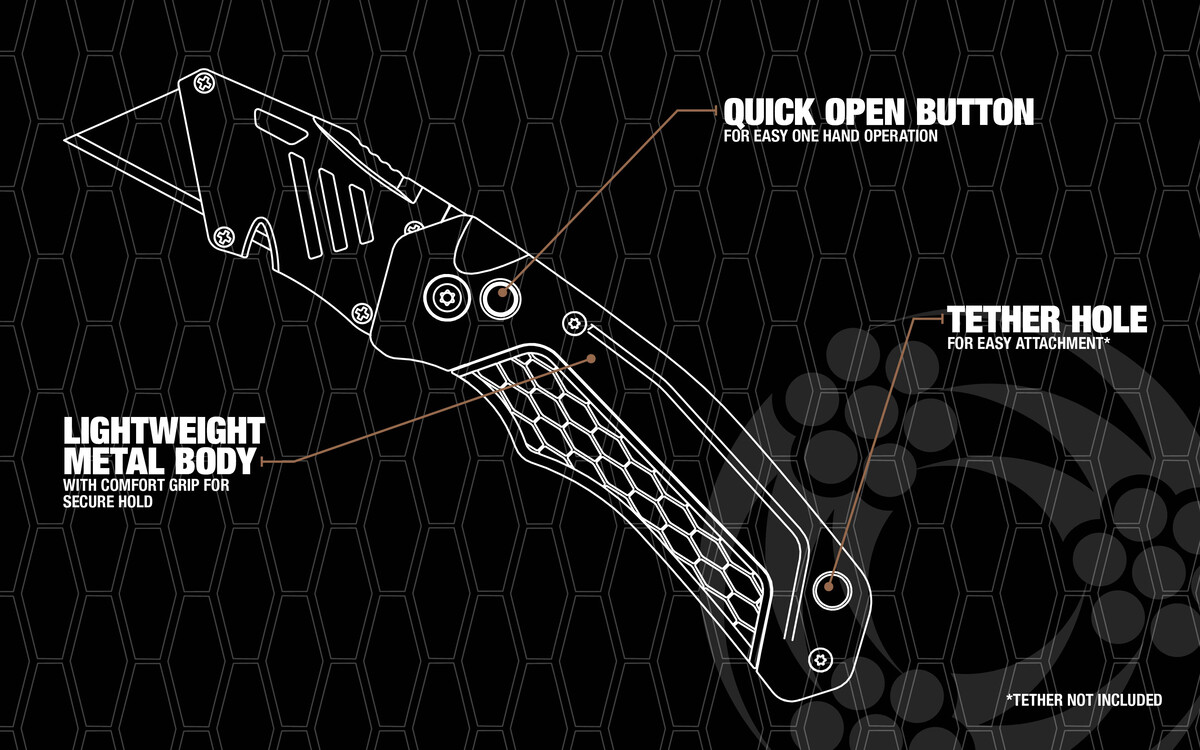 QUICK OPEN BUTTON
FOR EASY ONE HAND OPERATION

TETHER HOLE
FOR EASY ATTACHMENT*

LIGHTWEIGHT METAL BODY
WITH COMFORT GRIP FOR SECURE HOLD

*TETHER NOT INCLUDED