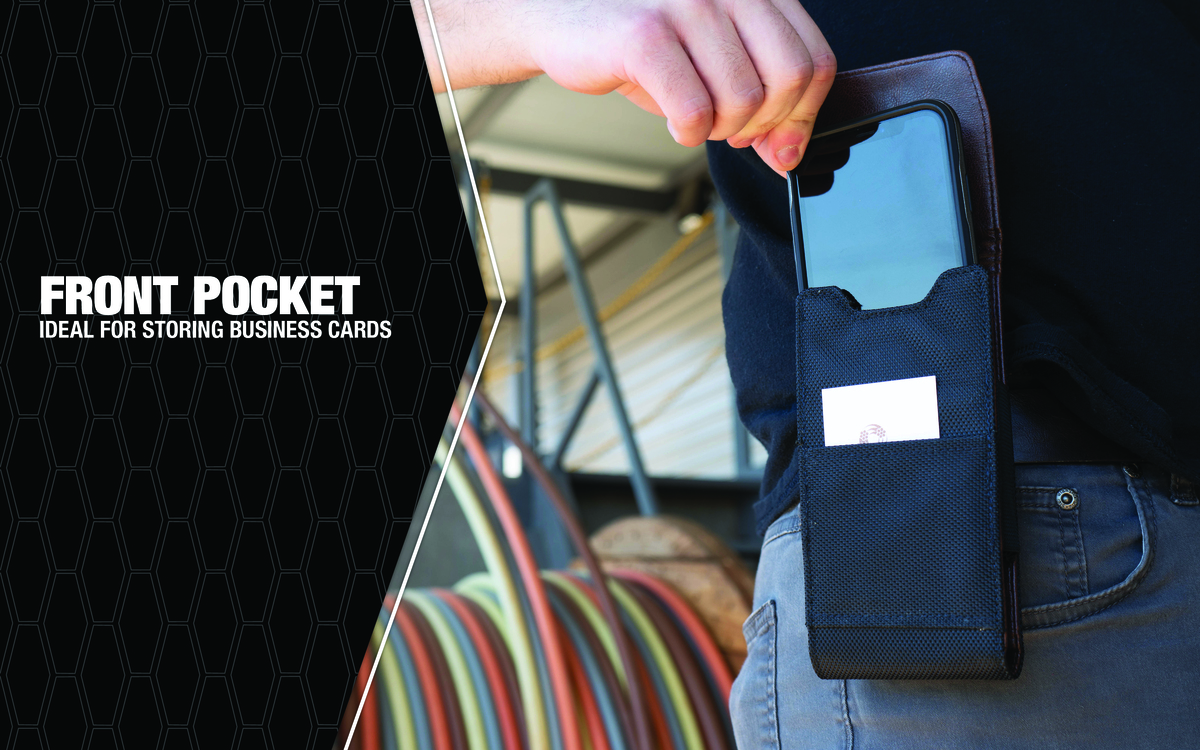 FRONT POCKET
IDEAL FOR STORING BUSINESS CARDS