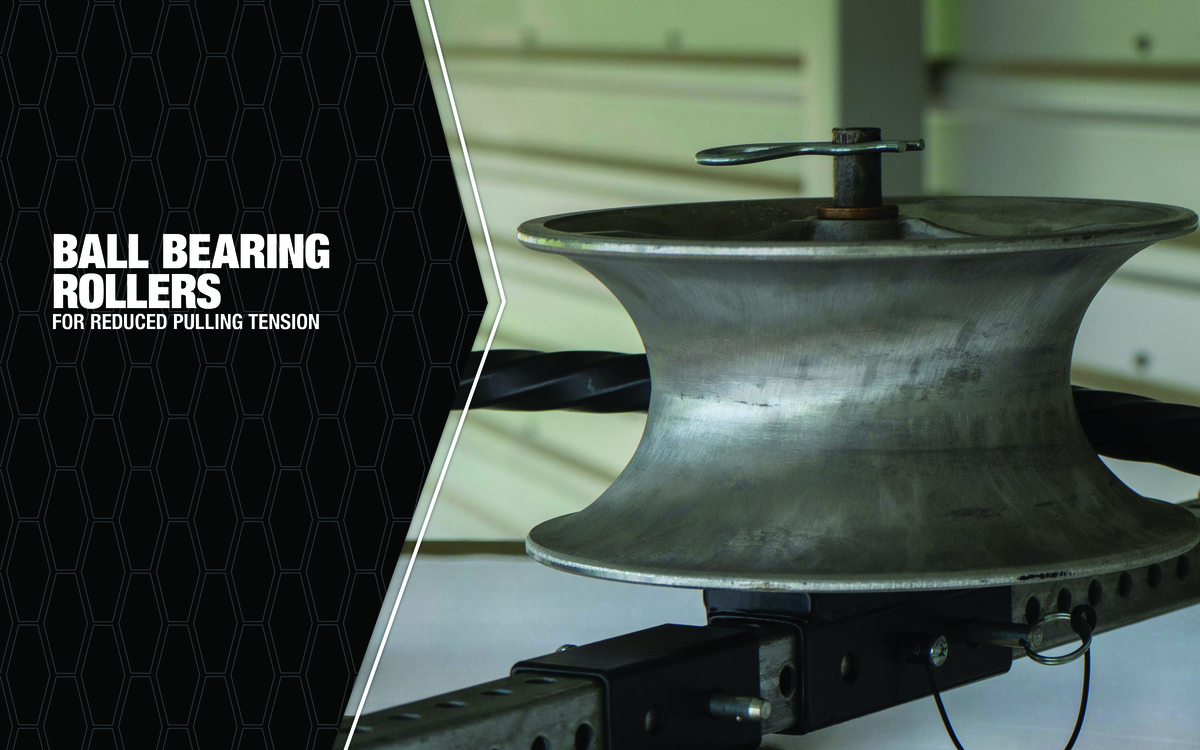 BALL BEARING ROLLERS
FOR REDUCED PULLING TENSION