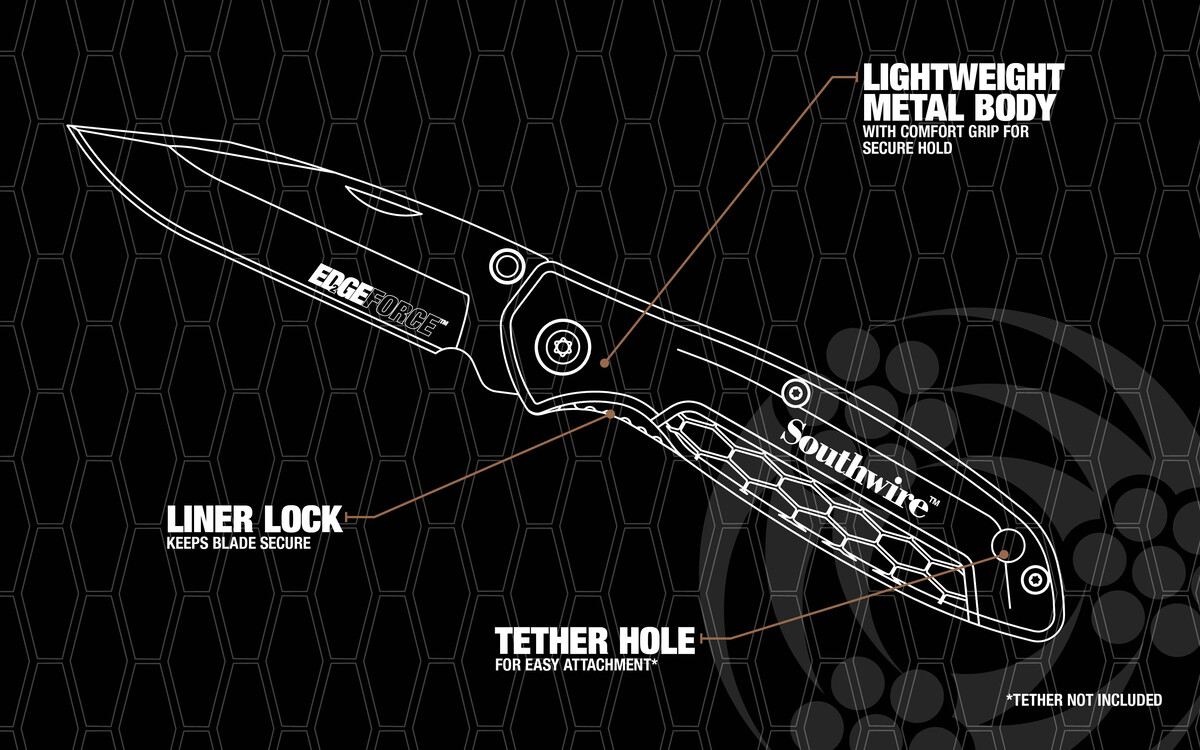 LIGHTWEIGHT METAL BODY
WITH COMFORT GRIP FOR SECURE HOLD

EDGEFORCE™

Southwire™

LINER LOCK
KEEPS BLADE SECURE

TETHER HOLE
FOR EASY ATTACHMENT*

*TETHER NOT INCLUDED