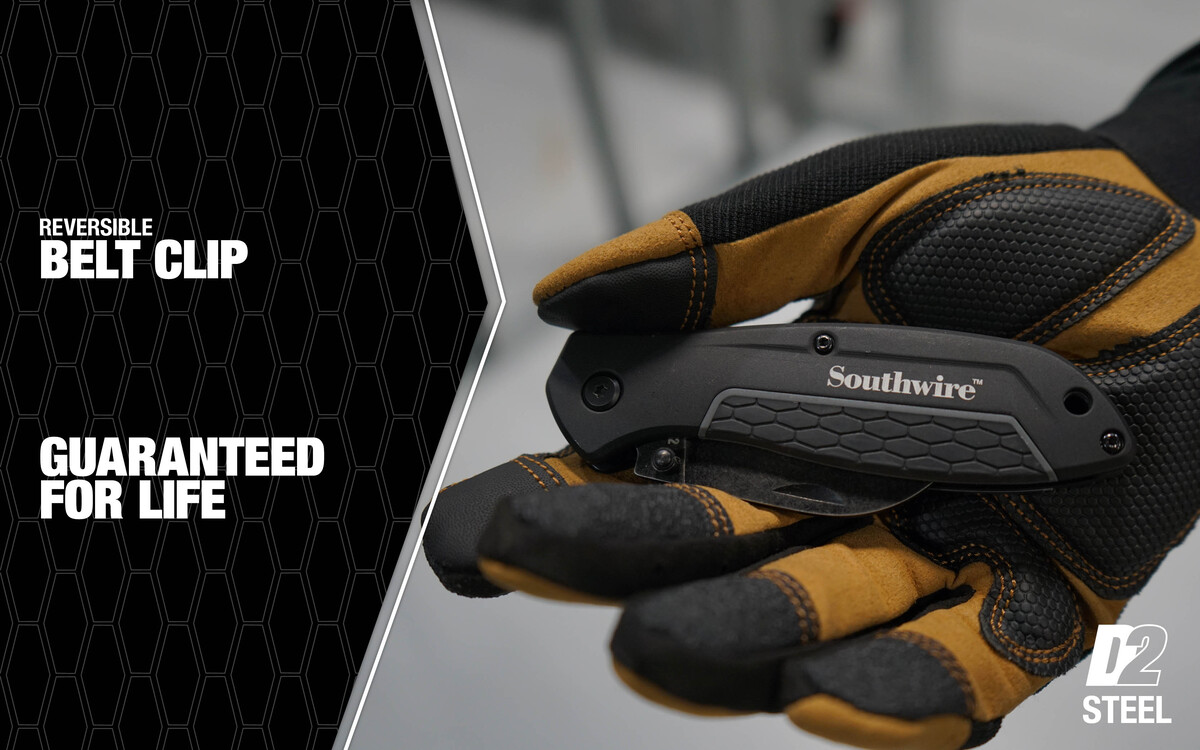 REVERSIBLE
BELT CLIP

GUARANTEED
FOR LIFE

Southwire™

D2
STEEL