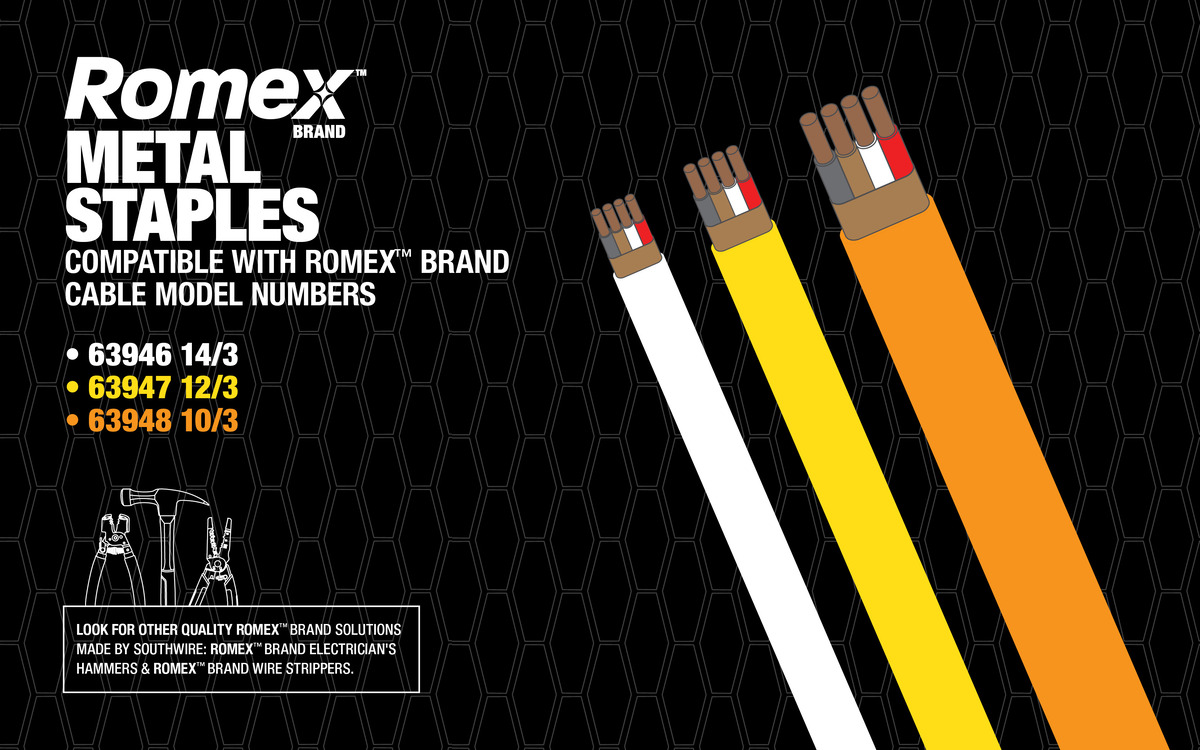 Romex™
BRAND

METAL STAPLES

COMPATIBLE WITH ROMEX™ BRAND CABLE MODEL NUMBERS

• 63946 14/3
• 63947 12/3
• 63948 10/3

LOOK FOR OTHER QUALITY ROMEX™ BRAND SOLUTIONS MADE BY SOUTHWIRE: ROMEX™ BRAND ELECTRICIAN'S HAMMERS & ROMEX™ BRAND WIRE STRIPPERS.