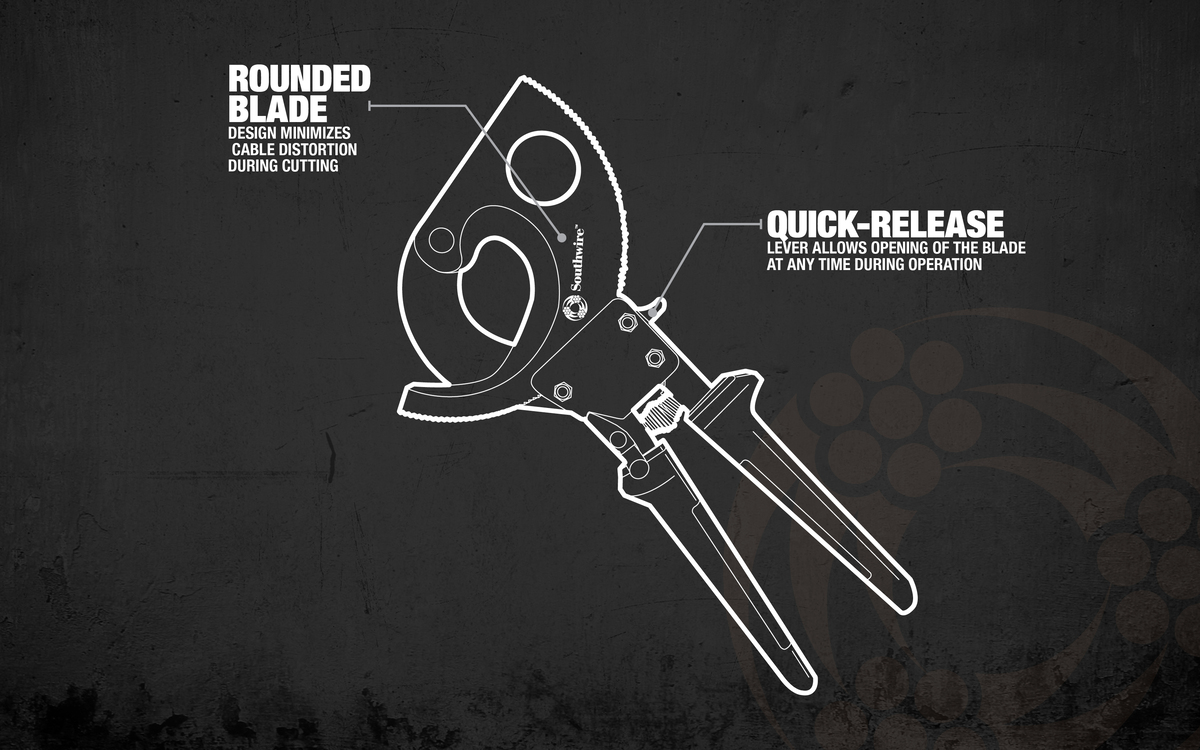 ROUNDED BLADE
DESIGN MINIMIZES CABLE DISTORTION DURING CUTTING

Southwire

QUICK-RELEASE
LEVER ALLOWS OPENING OF THE BLADE AT ANY TIME DURING OPERATION