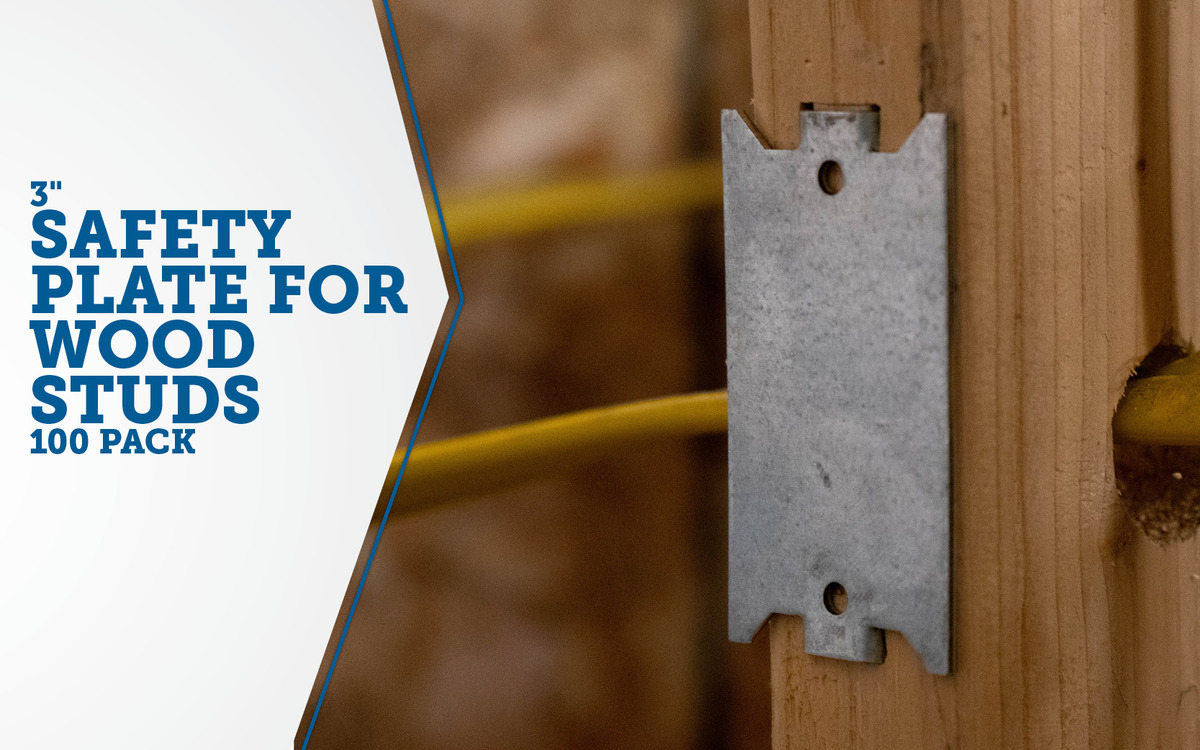 3"
SAFETY PLATE FOR WOOD STUDS
100 PACK